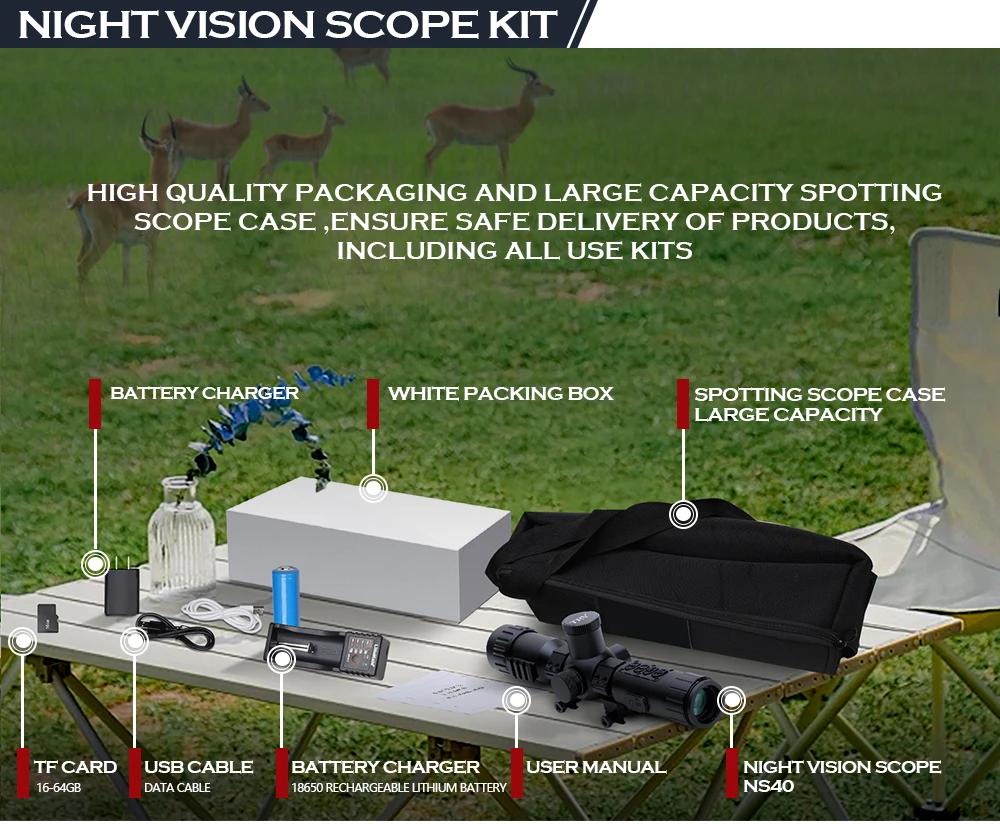 NIGHT VISION SCOPE KIT

HIGH QUALITY PACKAGING AND LARGE CAPACITY SPOTTING SCOPE CASE ,ENSURE SAFE DELIVERY OF PRODUCTS, INCLUDING ALL USE KITS

BATTERY CHARGER

WHITE PACKING BOX

SPOTTING SCOPE CASE LARGE CAPACITY

TF CARD
16-64GB

USB CABLE
DATA CABLE

BATTERY CHARGER
18650 RECHARGEABLE LITHIUM BATTERY

USER MANUAL

NIGHT VISION SCOPE NS40