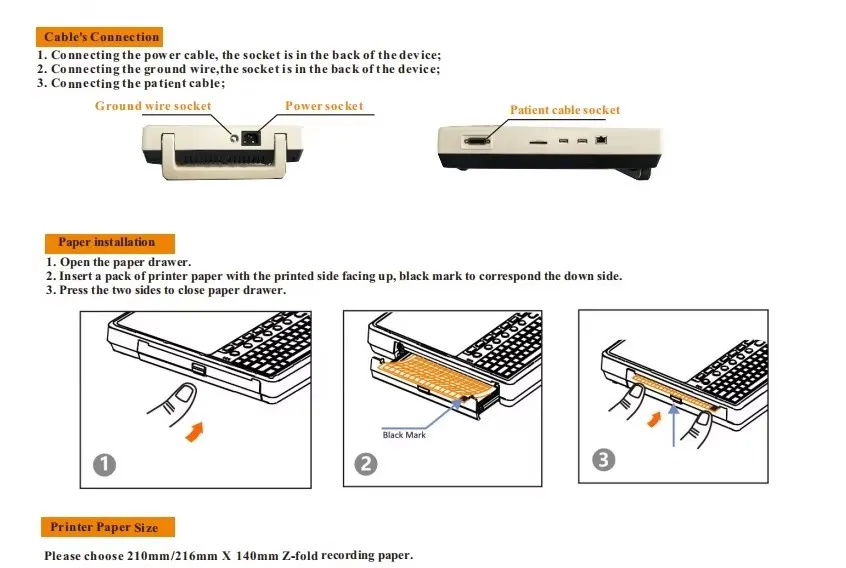 Cable's Connection
1. Connecting the power cable, the socket is in the back of the device;
2. Connecting the ground wire,the socket is in the back of the device;
3. Connecting the patient cable;

Ground wire socket
Power socket
Patient cable socket

Paper installation
1. Open the paper drawer.
2. Insert a pack of printer paper with the printed side facing up, black mark to correspond the down side.
3. Press the two sides to close paper drawer.

Black Mark

1
2
3

Printer Paper Size

Please choose 210mm/216mm X 140mm Z-fold recording paper.