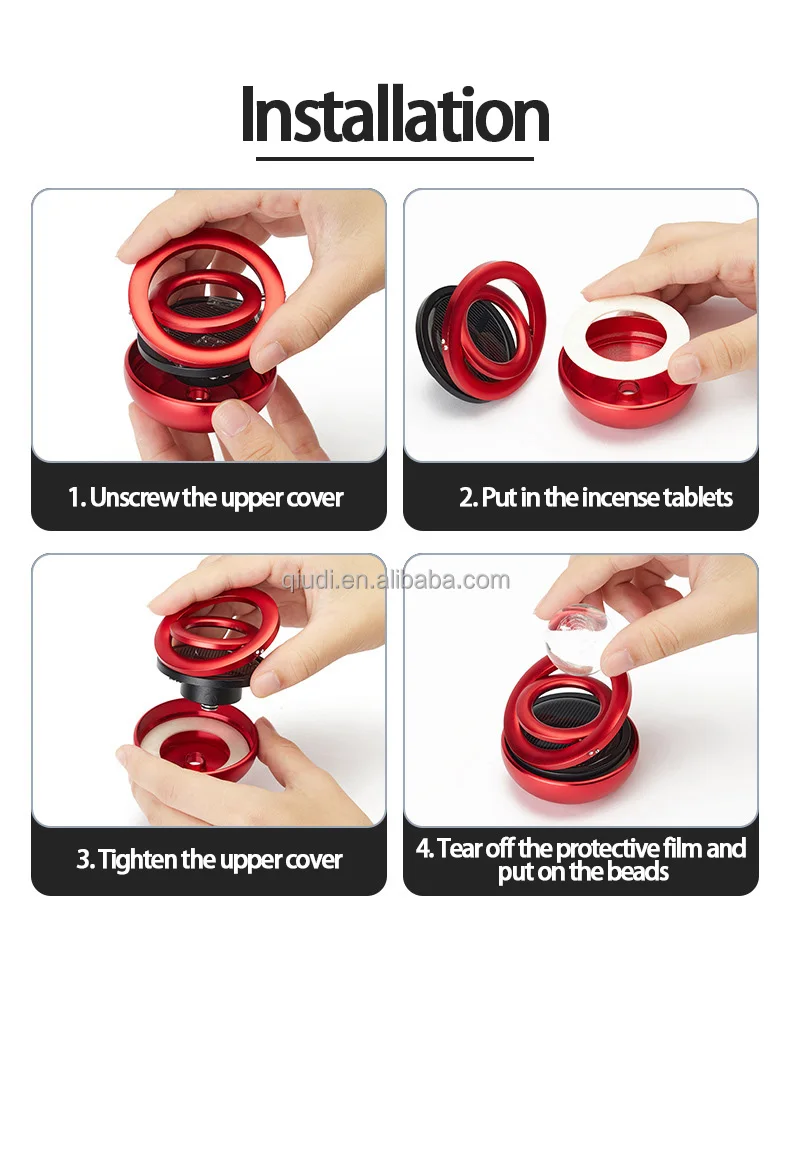 Installation

1. Unscrew the upper cover

2. Put in the incense tablets

qiudi.en.alibaba.com

3. Tighten the upper cover

4. Tear off the protective film and put on the beads