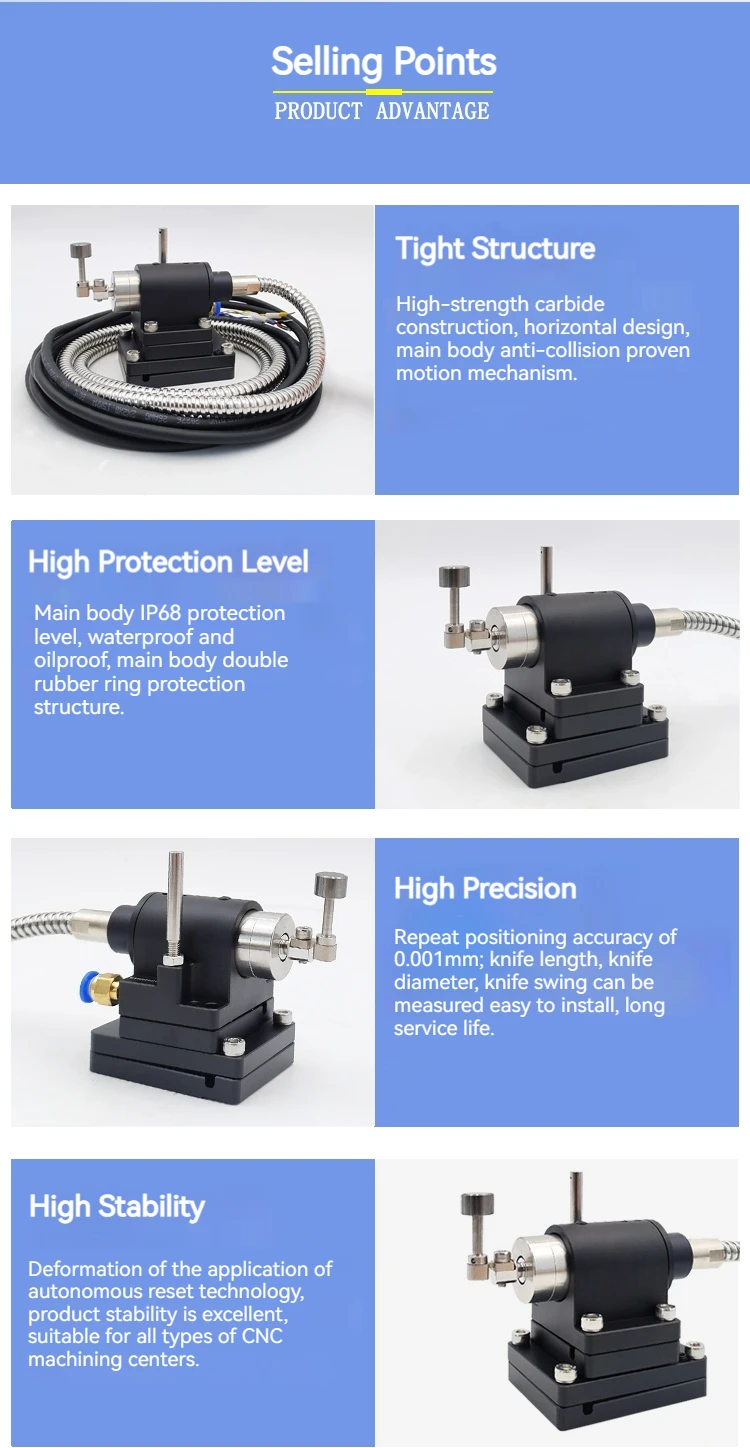 Selling Points
PRODUCT ADVANTAGE

Tight Structure

High-strength carbide construction, horizontal design, main body anti-collision proven motion mechanism.

High Protection Level

Main body IP68 protection level, waterproof and oilproof, main body double rubber ring protection structure.

High Precision

Repeat positioning accuracy of 0.001mm; knife length, knife diameter, knife swing can be measured easy to install, long service life.

High Stability

Deformation of the application of autonomous reset technology, product stability is excellent, suitable for all types of CNC machining centers.