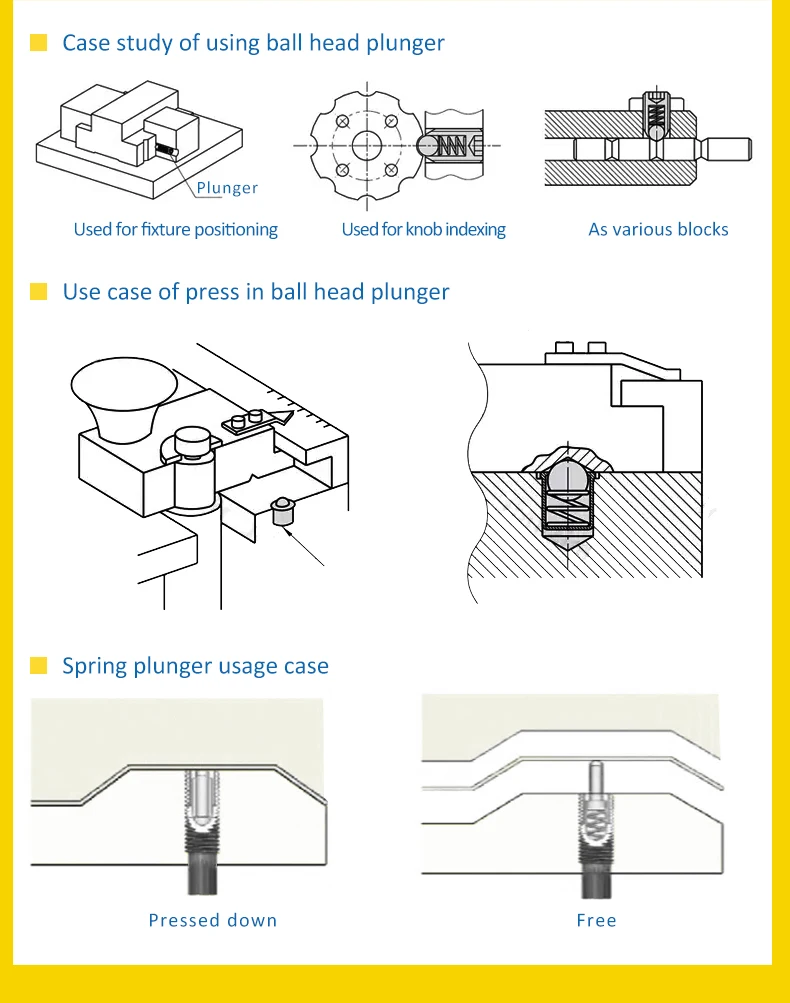 Case study of using ball head plunger

Plunger

Used for fixture positioning

Used for knob indexing

As various blocks

Use case of press in ball head plunger

Spring plunger usage case

Pressed down

Free