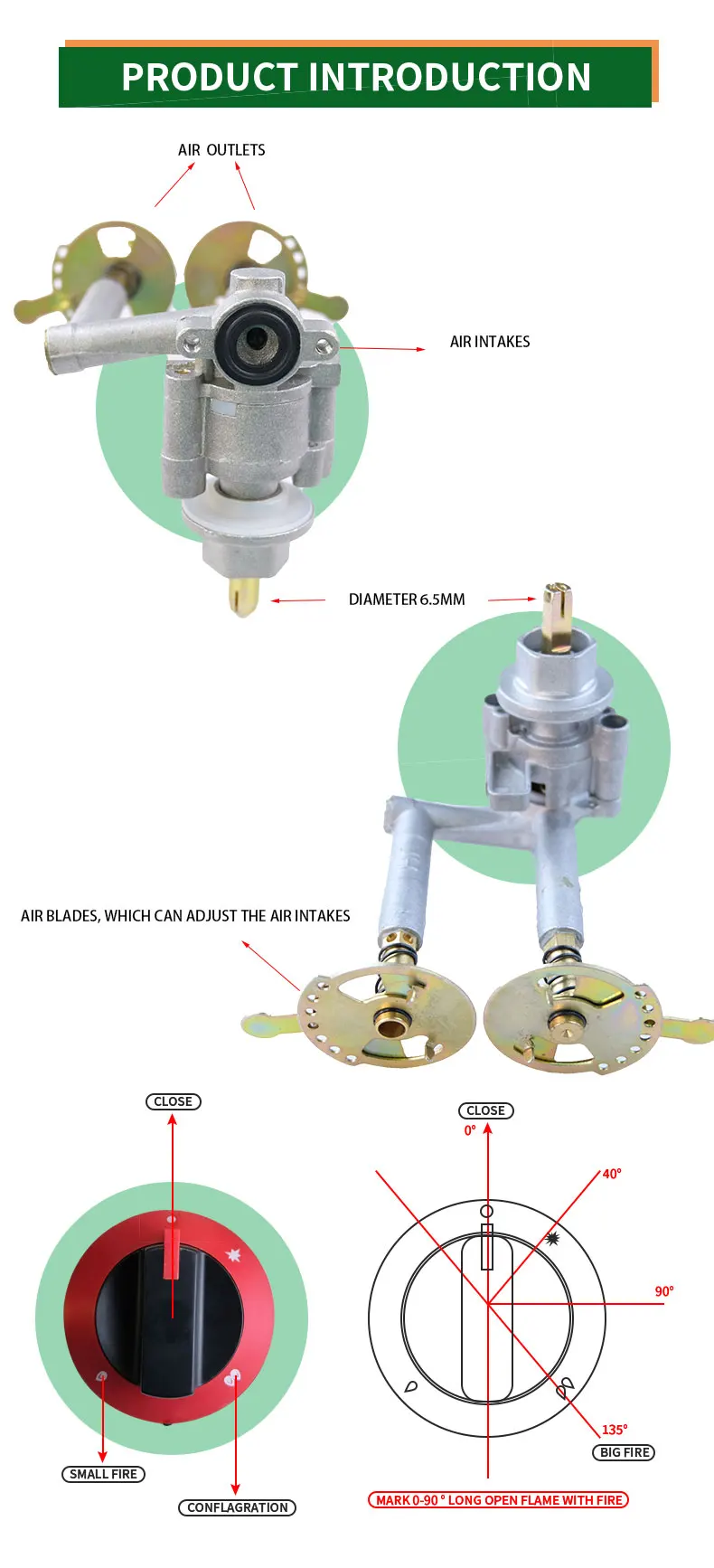 PRODUCT INTRODUCTION

AIR OUTLETS

AIR INTAKES

DIAMETER 6.5MM

AIR BLADES, WHICH CAN ADJUST THE AIR INTAKES

CLOSE

SMALL FIRE

CONFLAGRATION

CLOSE

0°

40°

90°

135°

BIG FIRE

MARK 0-90 ° LONG OPEN FLAME WITH FIRE