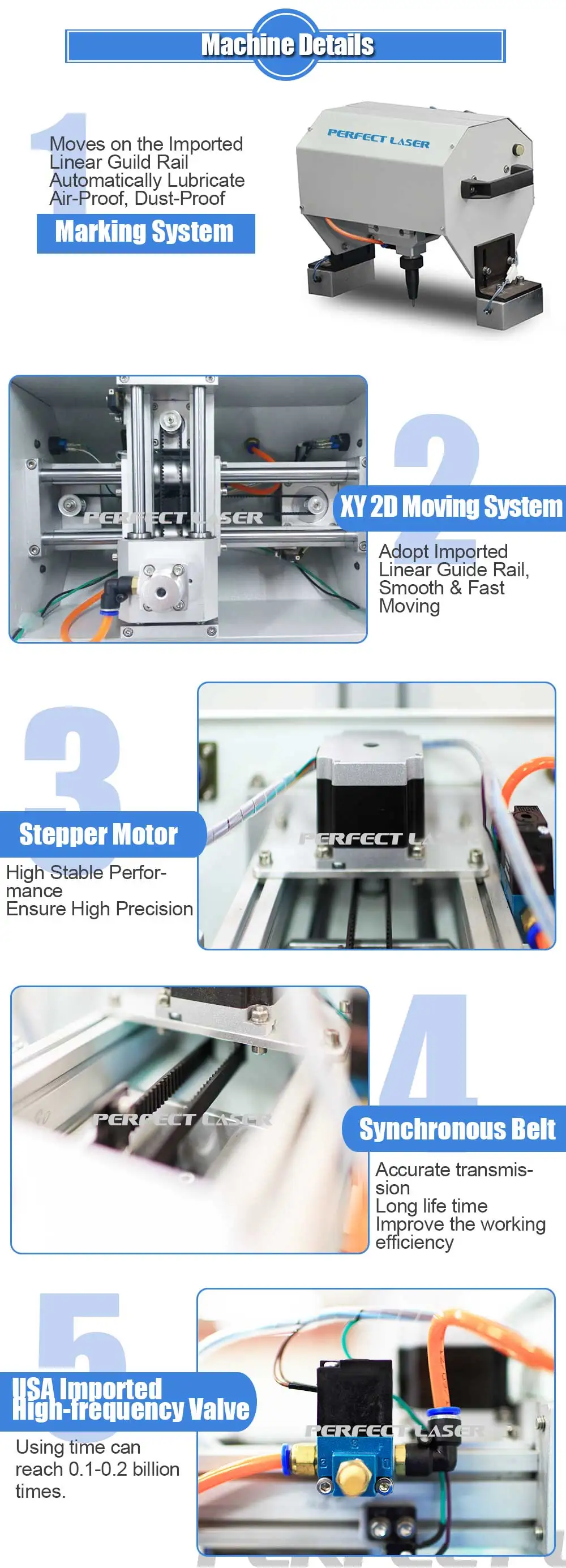 Machine Details

1

Moves on the Imported Linear Guild Rail Automatically Lubricate Air-Proof, Dust-Proof

Marking System

PERFECT LASER

PERFECT LASER

2

XY 2D Moving System

Adopt Imported Linear Guide Rail, Smooth & Fast Moving

3

Stepper Motor

High Stable Performance
Ensure High Precision

PERFECT L

PERFECT LASER

4

Synchronous Belt

Accurate transmission
Long life time
Improve the working efficiency

5

USA Imported High-frequency Valve

Using time can reach 0.1-0.2 billion times.

PERFECT LASER