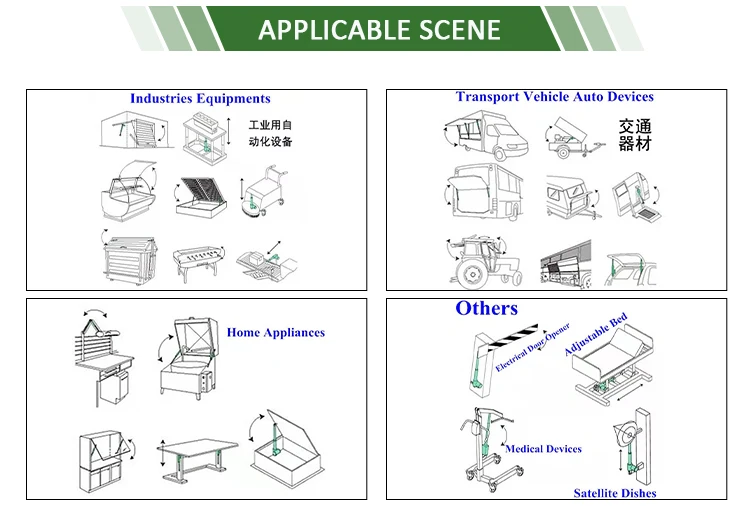 APPLICABLE SCENE

Industries Equipments

工业用自动化设备

Transport Vehicle Auto Devices

交通器材

Home Appliances

Others

Electrical Door Opener

Adjustable Bed

Medical Devices

Satellite Dishes