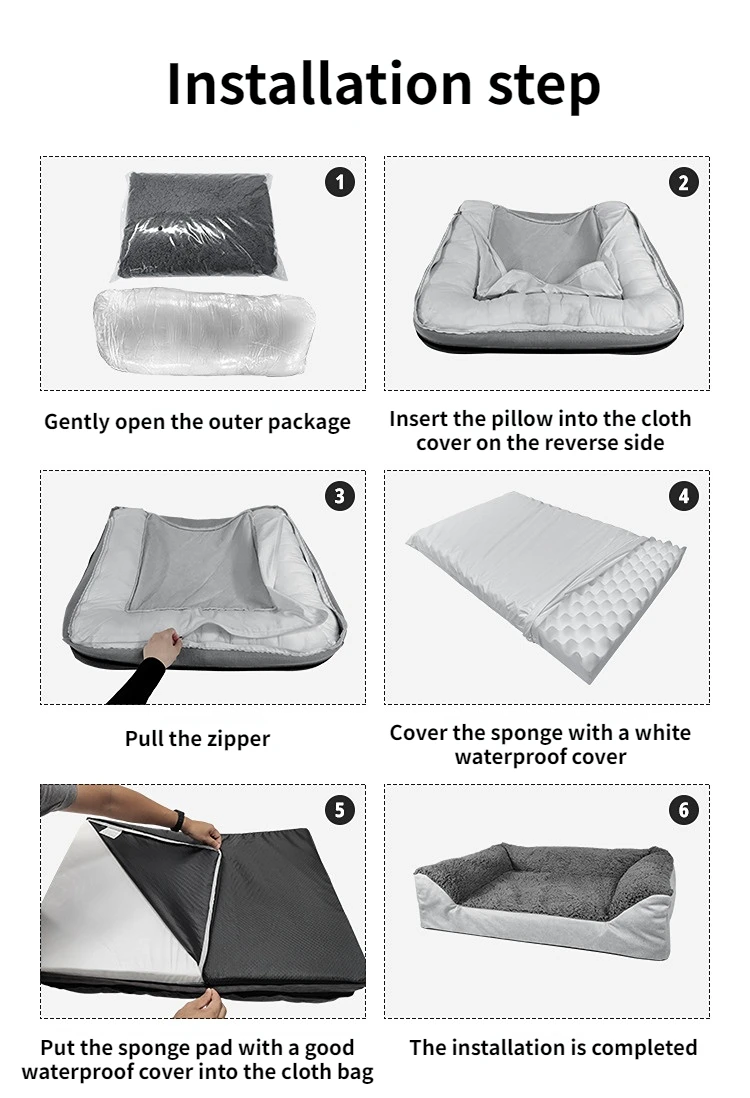 Installation step

1

Gently open the outer package

2

Insert the pillow into the cloth cover on the reverse side

3

Pull the zipper

4

Cover the sponge with a white waterproof cover

5

Put the sponge pad with a good waterproof cover into the cloth bag

6

The installation is completed