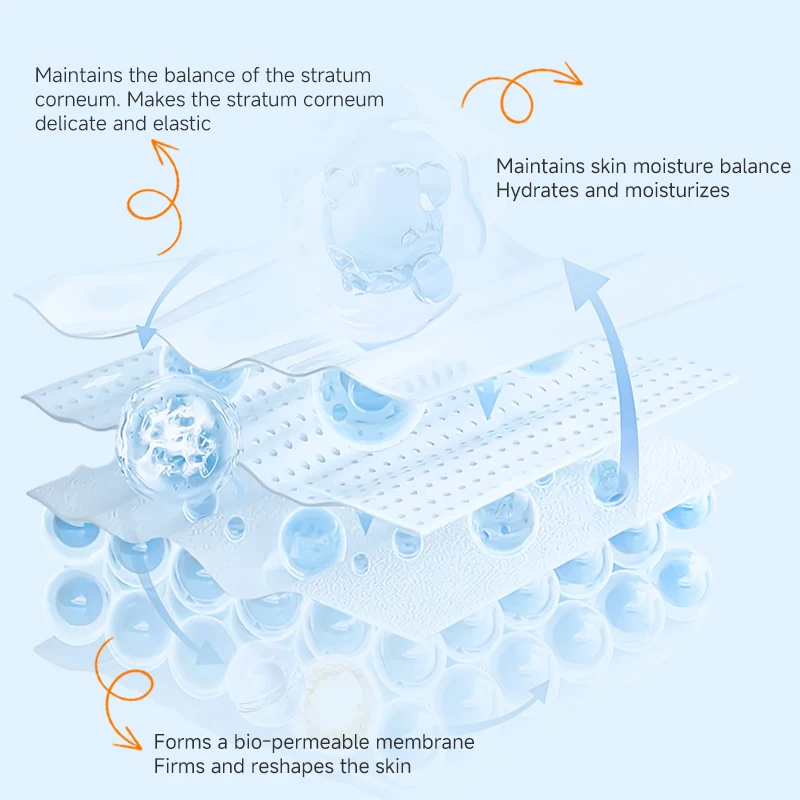 Maintains the balance of the stratum corneum. Makes the stratum corneum delicate and elastic

Maintains skin moisture balance
Hydrates and moisturizes

Forms a bio-permeable membrane
Firms and reshapes the skin