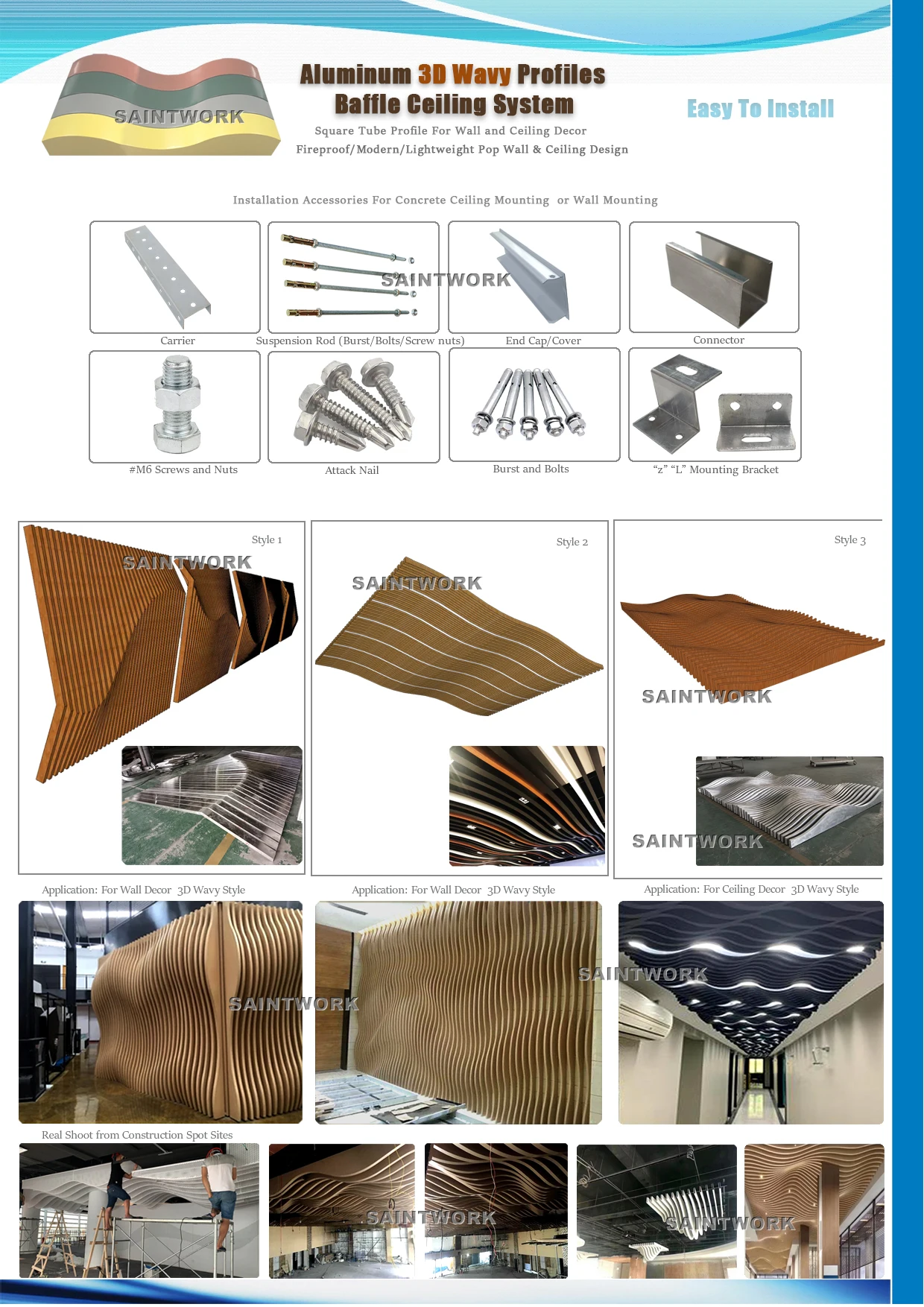 SAINTWORK

Aluminum 3D Wavy Profiles
Baffle Ceiling System

Easy To Install

Square Tube Profile For Wall and Ceiling Decor
Fireproof/Modern/Lightweight Pop Wall & Ceiling Design

Installation Accessories For Concrete Ceiling Mounting or Wall Mounting

SAINTWORK

Carrier

Suspension Rod (Burst/Bolts/Screw nuts)

End Cap/Cover

Connector

#M6 Screws and Nuts

Attack Nail

Burst and Bolts

"z" "L" Mounting Bracket

Style 1

SAINTWORK

Style 2

SAINTWORK

Style 3

SAINTWORK

SAINTWORK

Application: For Wall Decor 3D Wavy Style

Application: For Wall Decor 3D Wavy Style

Application: For Ceiling Decor 3D Wavy Style

SAINTWORK

SAINTWORK

Real Shoot from Construction Spot Sites

SAINTWORK

SAINTWORK