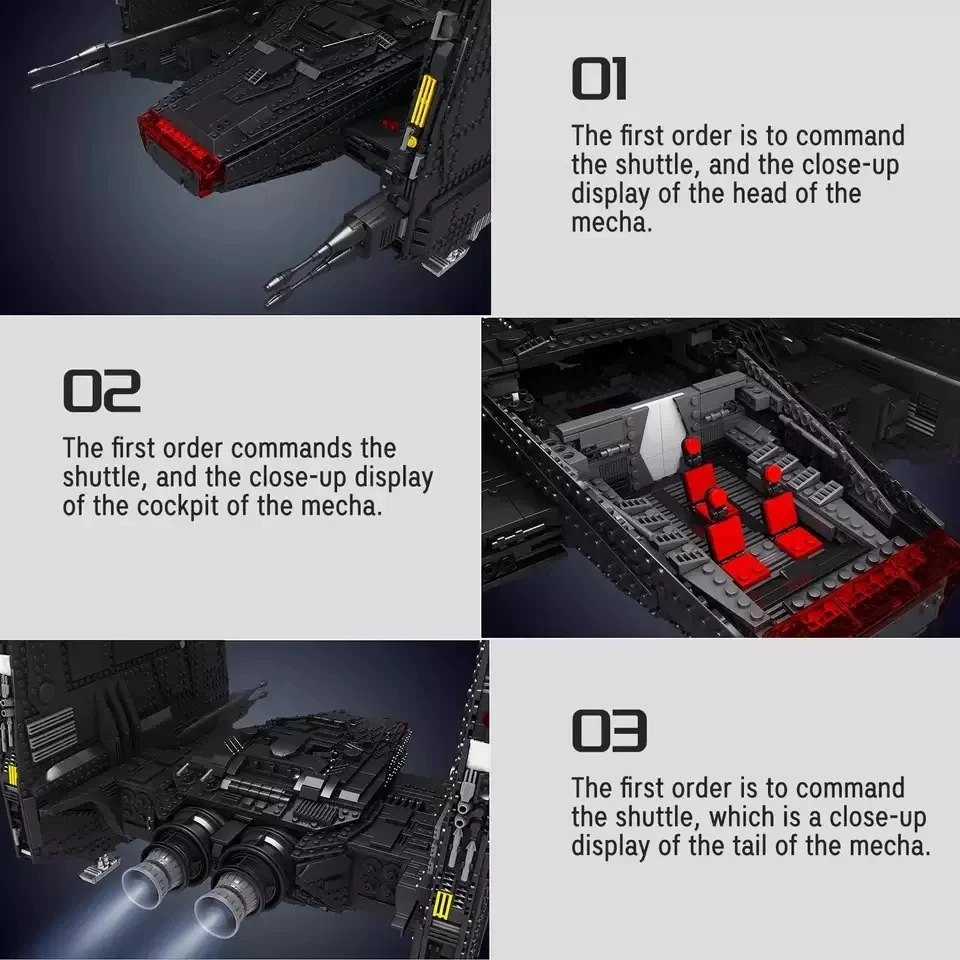 01

The first order is to command the shuttle, and the close-up display of the head of the mecha.

02

The first order commands the shuttle, and the close-up display of the cockpit of the mecha.

03

The first order is to command the shuttle, which is a close-up display of the tail of the mecha.