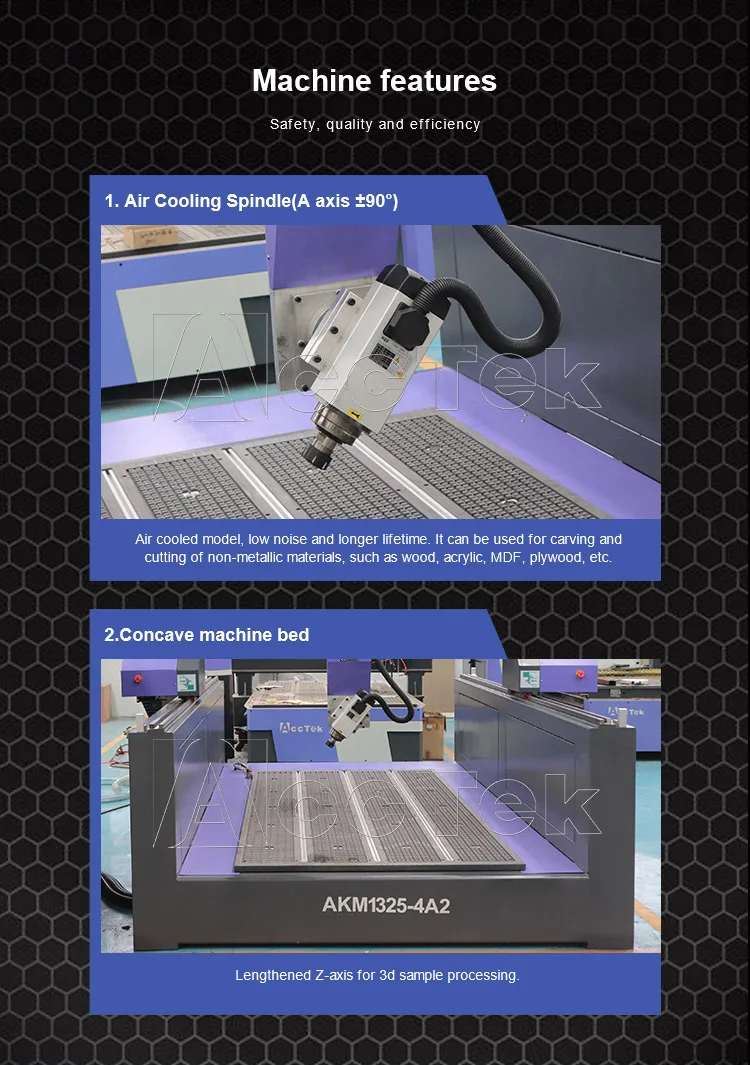 Machine features

Safety, quality and efficiency

1. Air Cooling Spindle(A axis ±90°)

AccTek

Air cooled model, low noise and longer lifetime. It can be used for carving and cutting of non-metallic materials, such as wood, acrylic, MDF, plywood, etc.

2.Concave machine bed

AccTek

AccTek

AKM1325-4A2

Lengthened Z-axis for 3d sample processing.