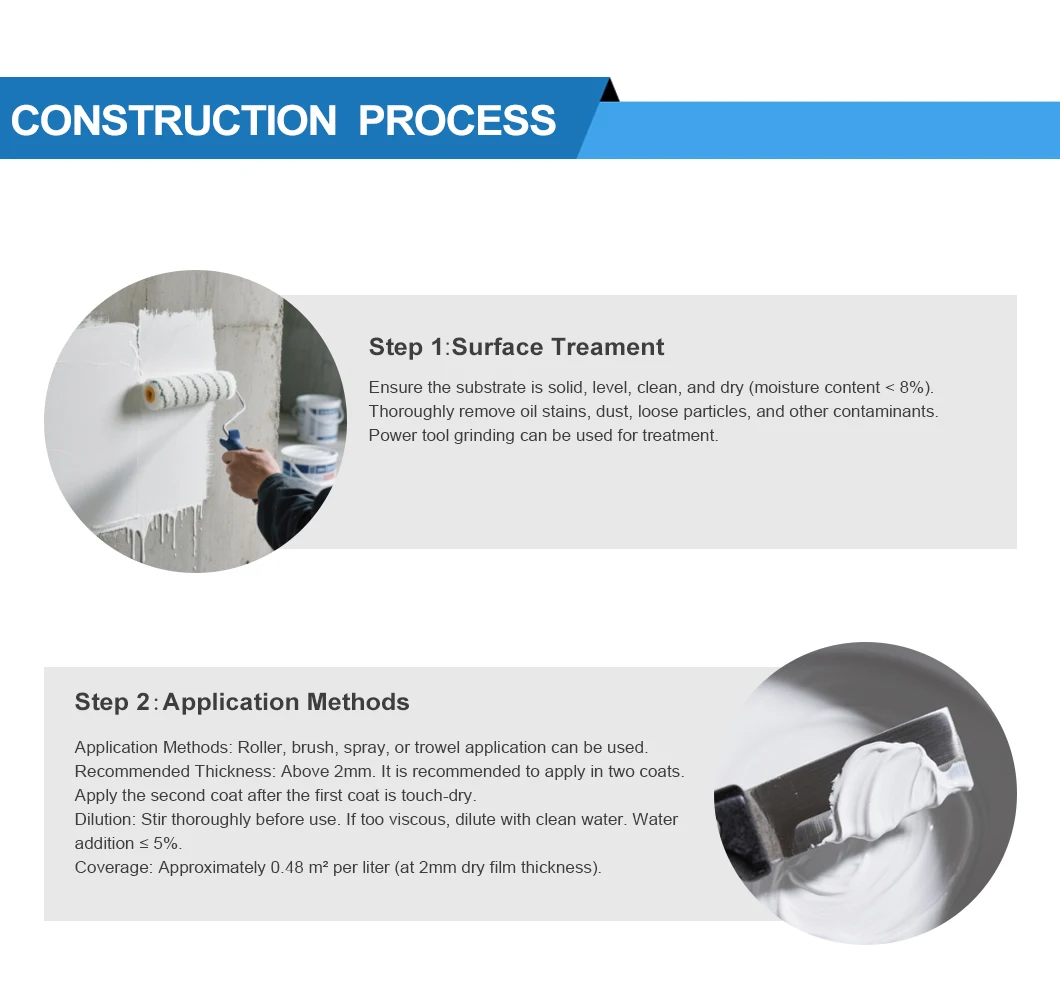 CONSTRUCTION PROCESS

Step 1:Surface Treament

Ensure the substrate is solid, level, clean, and dry (moisture content < 8%). Thoroughly remove oil stains, dust, loose particles, and other contaminants. Power tool grinding can be used for treatment.

Step 2:Application Methods

Application Methods: Roller, brush, spray, or trowel application can be used.
Recommended Thickness: Above 2mm. It is recommended to apply in two coats. Apply the second coat after the first coat is touch-dry.
Dilution: Stir thoroughly before use. If too viscous, dilute with clean water. Water addition ≤ 5%.
Coverage: Approximately 0.48 m² per liter (at 2mm dry film thickness).