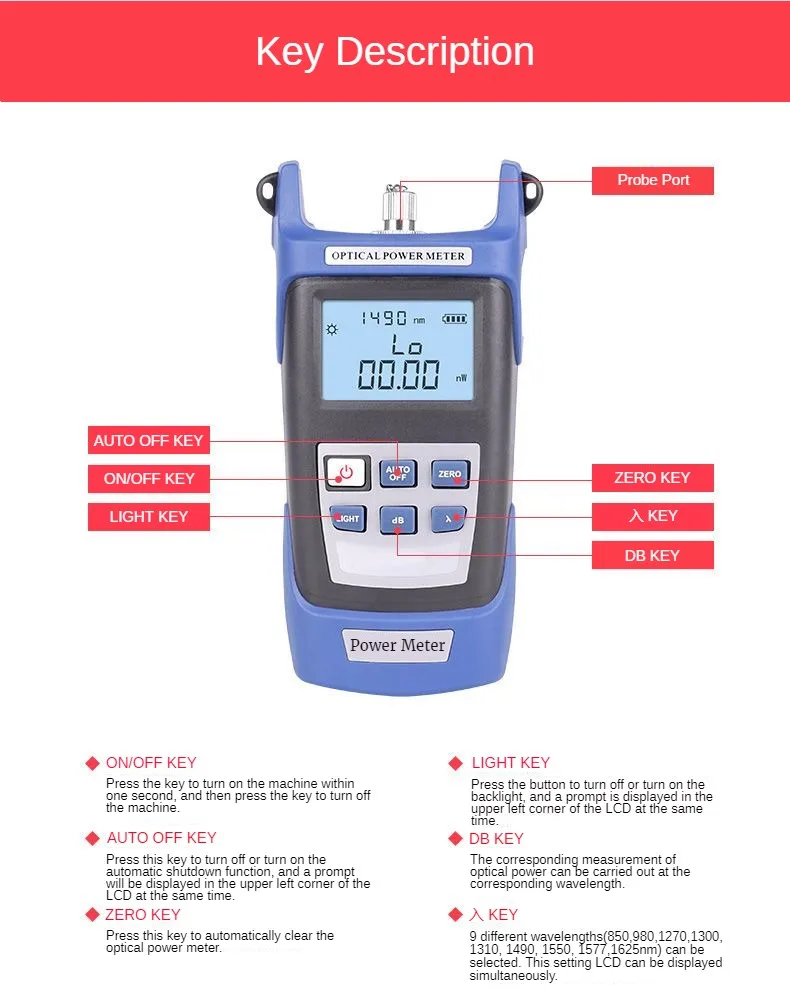 Key Description

Probe Port

OPTICAL POWER METER

1490 nm

Lo

00.00 nW

AUTO OFF KEY

ON/OFF KEY

LIGHT KEY

AUTO OFF

ZERO

LIGHT

dB

λ

ZERO KEY

入 KEY

DB KEY

Power Meter

◆ ON/OFF KEY
Press the key to turn on the machine within one second, and then press the key to turn off the machine.

◆ AUTO OFF KEY
Press this key to turn off or turn on the automatic shutdown function, and a prompt will be displayed in the upper left corner of the LCD at the same time.

◆ ZERO KEY
Press this key to automatically clear the optical power meter.

◆ LIGHT KEY
Press the button to turn off or turn on the backlight, and a prompt is displayed in the upper left corner of the LCD at the same time.

◆ DB KEY
The corresponding measurement of optical power can be carried out at the corresponding wavelength.

◆ 入 KEY
9 different wavelengths(850,980,1270,1300, 1310, 1490, 1550, 1577,1625nm) can be selected. This setting LCD can be displayed simultaneously.