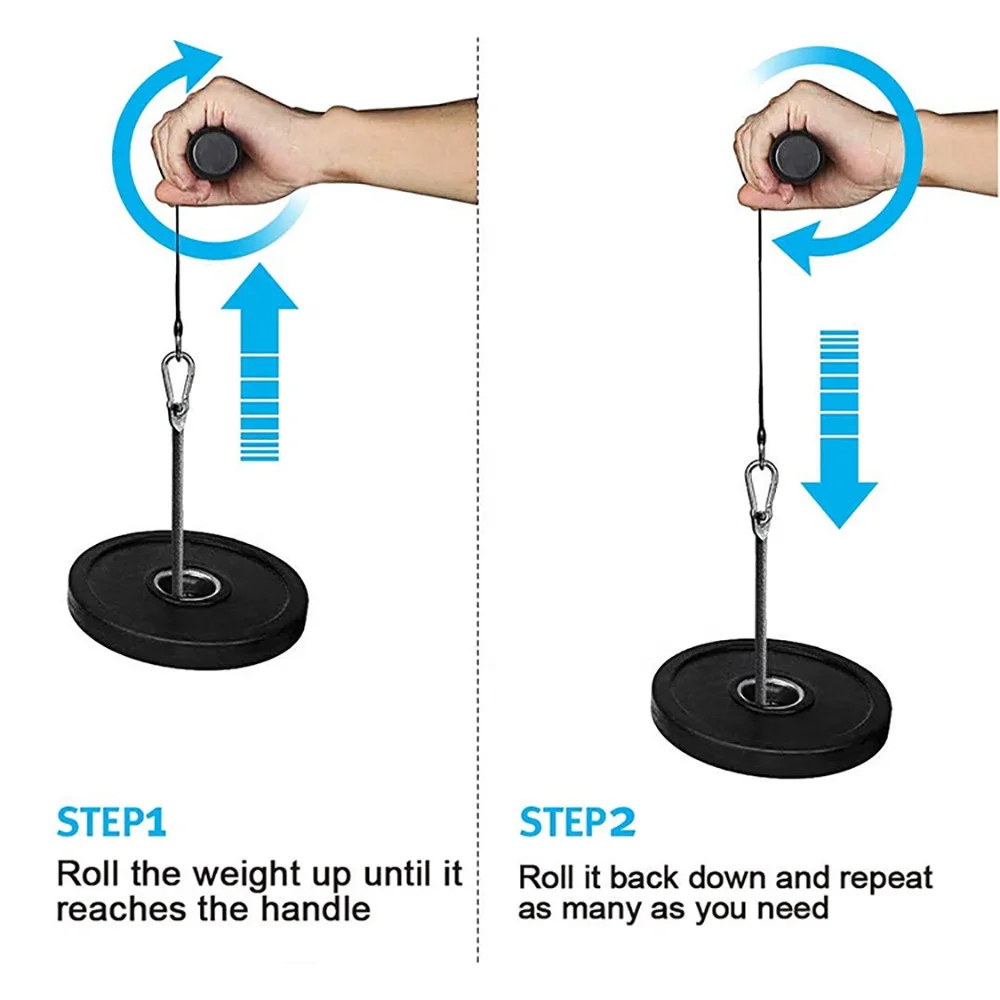 STEP1
Roll the weight up until it reaches the handle

STEP2
Roll it back down and repeat as many as you need