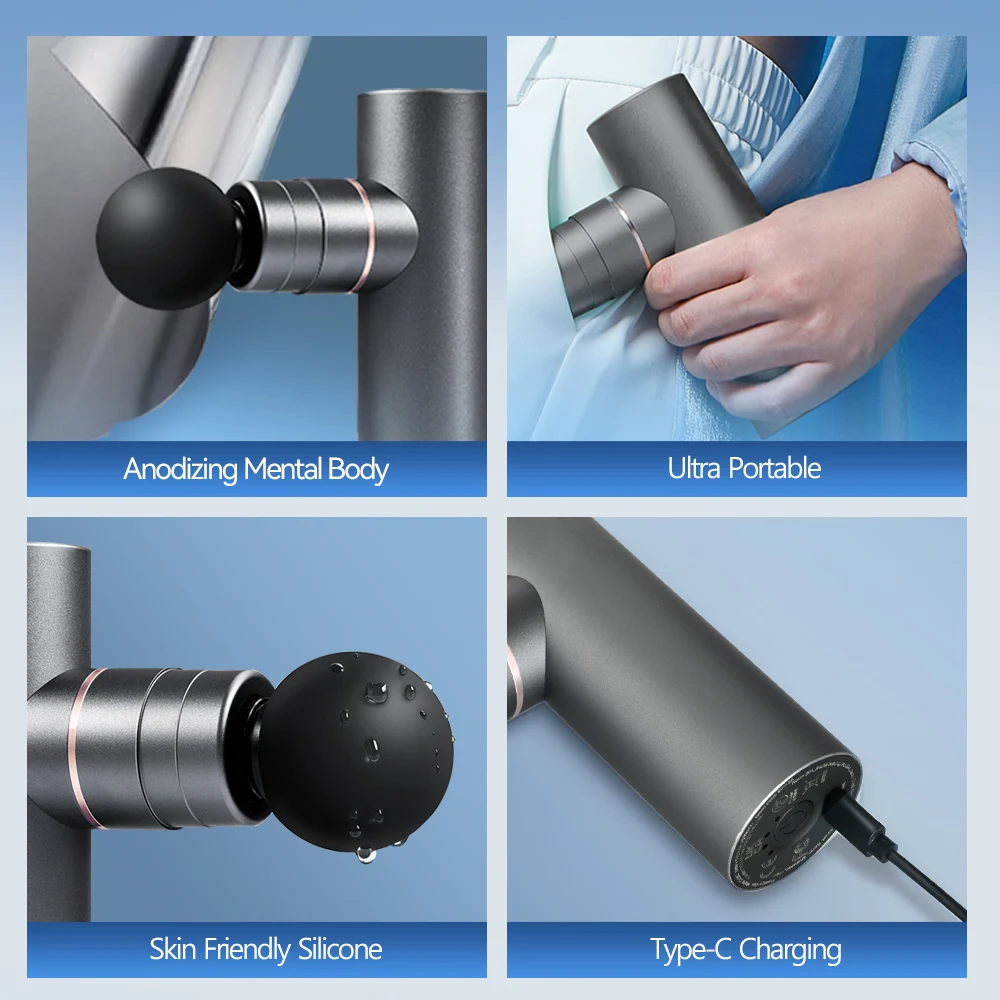 Anodizing Mental Body

Ultra Portable

Skin Friendly Silicone

Type-C Charging