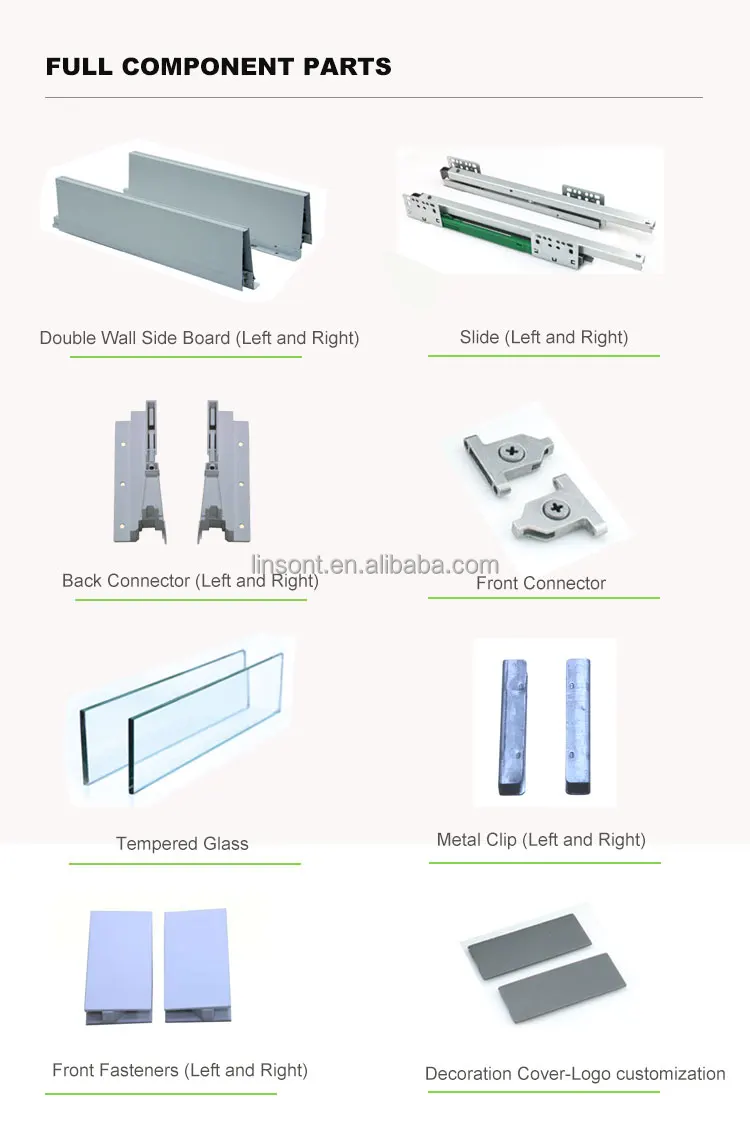 FULL COMPONENT PARTS

Double Wall Side Board (Left and Right)

Slide (Left and Right)

Back Connector (Left and Right)

linsont.en.alibaba.com

Front Connector

Tempered Glass

Metal Clip (Left and Right)

Front Fasteners (Left and Right)

Decoration Cover-Logo customization