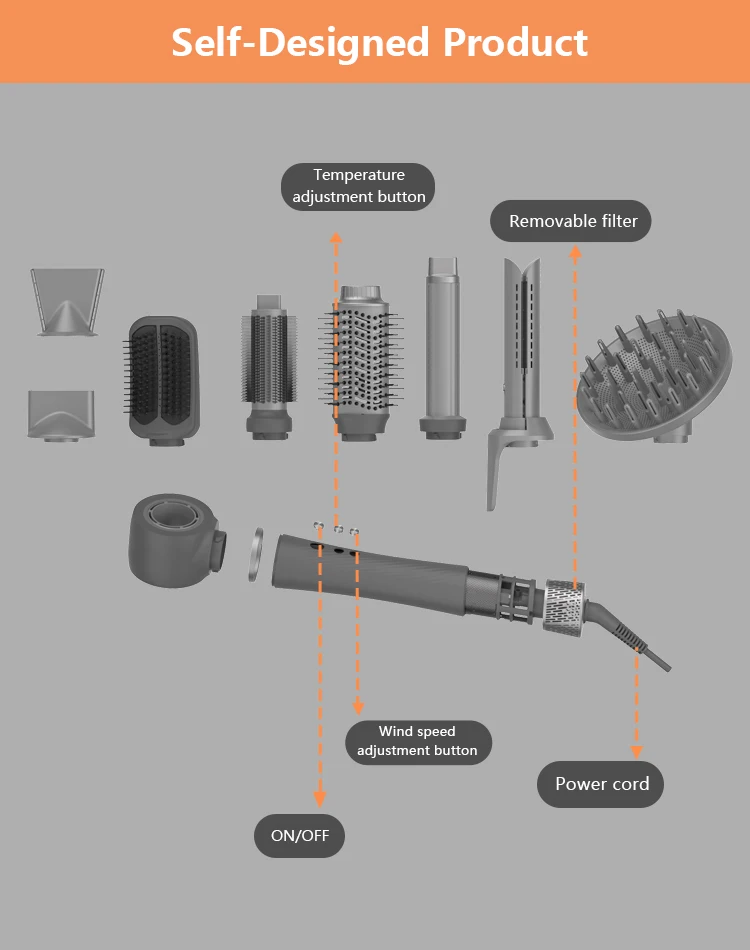 Self-Designed Product

Temperature adjustment button

Removable filter

Wind speed adjustment button

Power cord

ON/OFF