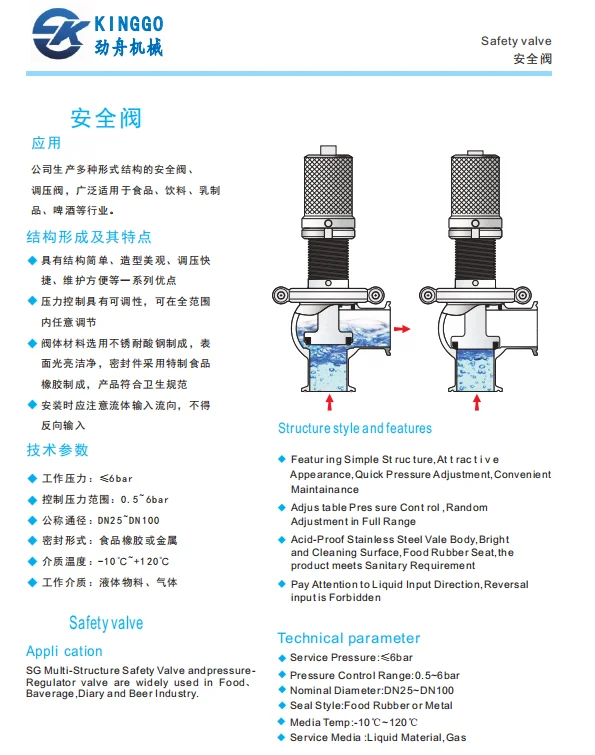 KINGGO
劲舟机械

Safety valve
安全阀

安全阀

应用

公司生产多种形式结构的安全阀、调压阀，广泛适用于食品、饮料、乳制品、啤酒等行业。

结构形成及其特点

◆ 具有结构简单、造型美观、调压快捷、维护方便等一系列优点

◆ 压力控制具有可调性，可在全范围内任意调节

◆ 阀体材料选用不锈耐酸钢制成，表面光亮洁净，密封件采用特制食品橡胶制成，产品符合卫生规范

◆ 安装时应注意流体输入流向，不得反向输入

技术参数

◆ 工作压力：≤6bar

◆ 控制压力范围：0.5~6bar

◆ 公称通径：DN25~DN100

◆ 密封形式：食品橡胶或金属

◆ 介质温度：-10℃~+120℃

◆ 工作介质：液体物料、气体

Safety valve

Appli cation

SG Multi-Structure Safety Valve andpressure-Regulator valve are widely used in Food、Baverage,Diary and Beer Industry.

Structure style and features

◆ Featuring Simple Structure,Attractive Appearance,Quick Pressure Adjustment,Convenient Maintainance

◆ Adjus table Pres sure Cont rol ,Random Adjustment in Full Range

◆ Acid-Proof Stainless Steel Vale Body,Bright and Cleaning Surface,Food Rubber Seat,the product meets Sanitary Requirement

◆ Pay Attention to Liquid Input Direction,Reversal input is Forbidden

Technical parameter

◆ Service Pressure:≤6bar

◆ Pressure Control Range:0.5~6bar

◆ Nominal Diameter:DN25~DN100

◆ Seal Style:Food Rubber or Metal

◆ Media Temp:-10℃~120℃

◆ Service Media :Liquid Material,Gas