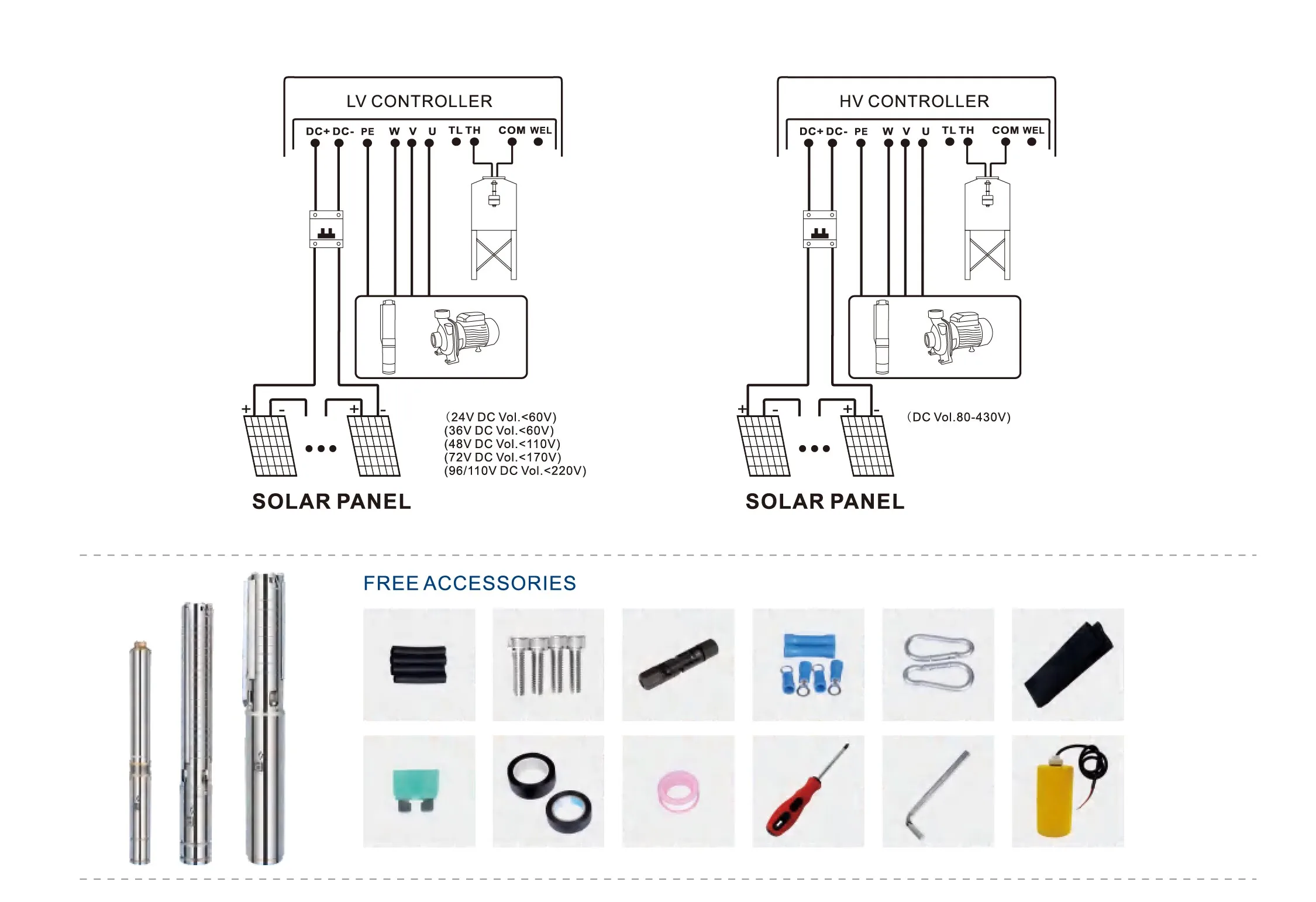 LV CONTROLLER

DC+ DC- PE W V U TL TH COM WEL

+ - + -

(24V DC Vol.<60V)
(36V DC Vol.<60V)
(48V DC Vol.<110V)
(72V DC Vol.<170V)
(96/110V DC Vol.<220V)

SOLAR PANEL

HV CONTROLLER

DC+ DC- PE W V U TL TH COM WEL

+ - + -

(DC Vol.80-430V)

SOLAR PANEL

FREE ACCESSORIES