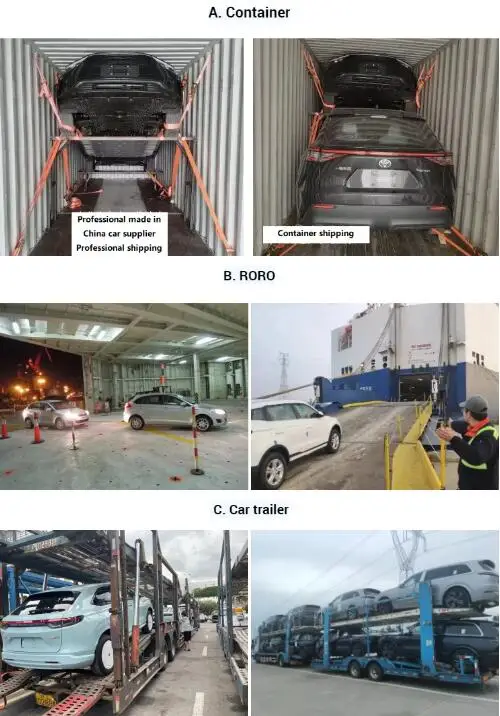 A. Container

Professional made in China car supplier Professional shipping

Container shipping

B. RORO

C. Car trailer