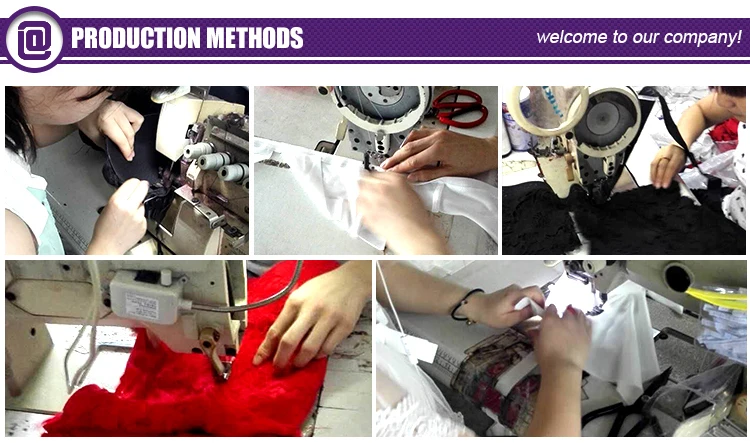 @ PRODUCTION METHODS

welcome to our company!