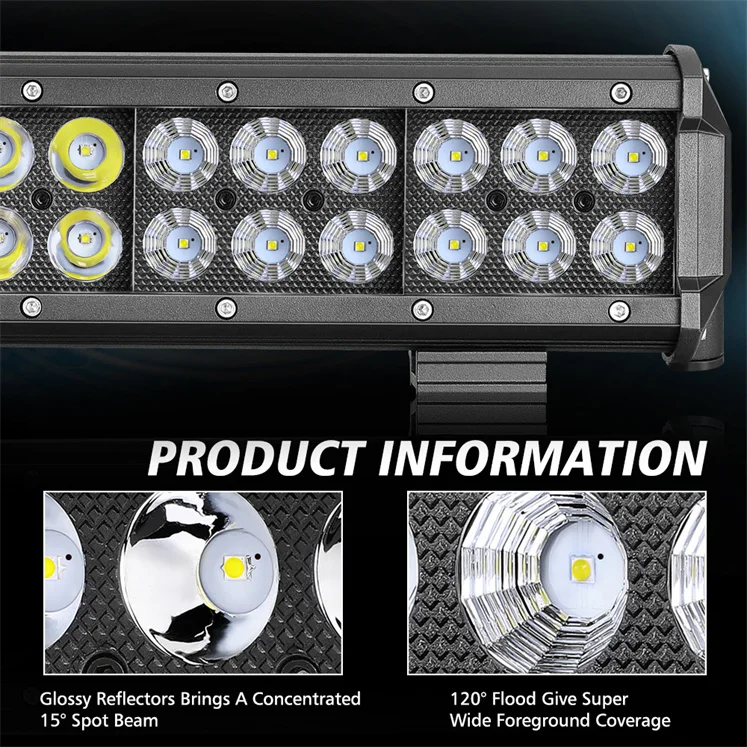 PRODUCT INFORMATION

Glossy Reflectors Brings A Concentrated 15° Spot Beam

120° Flood Give Super Wide Foreground Coverage