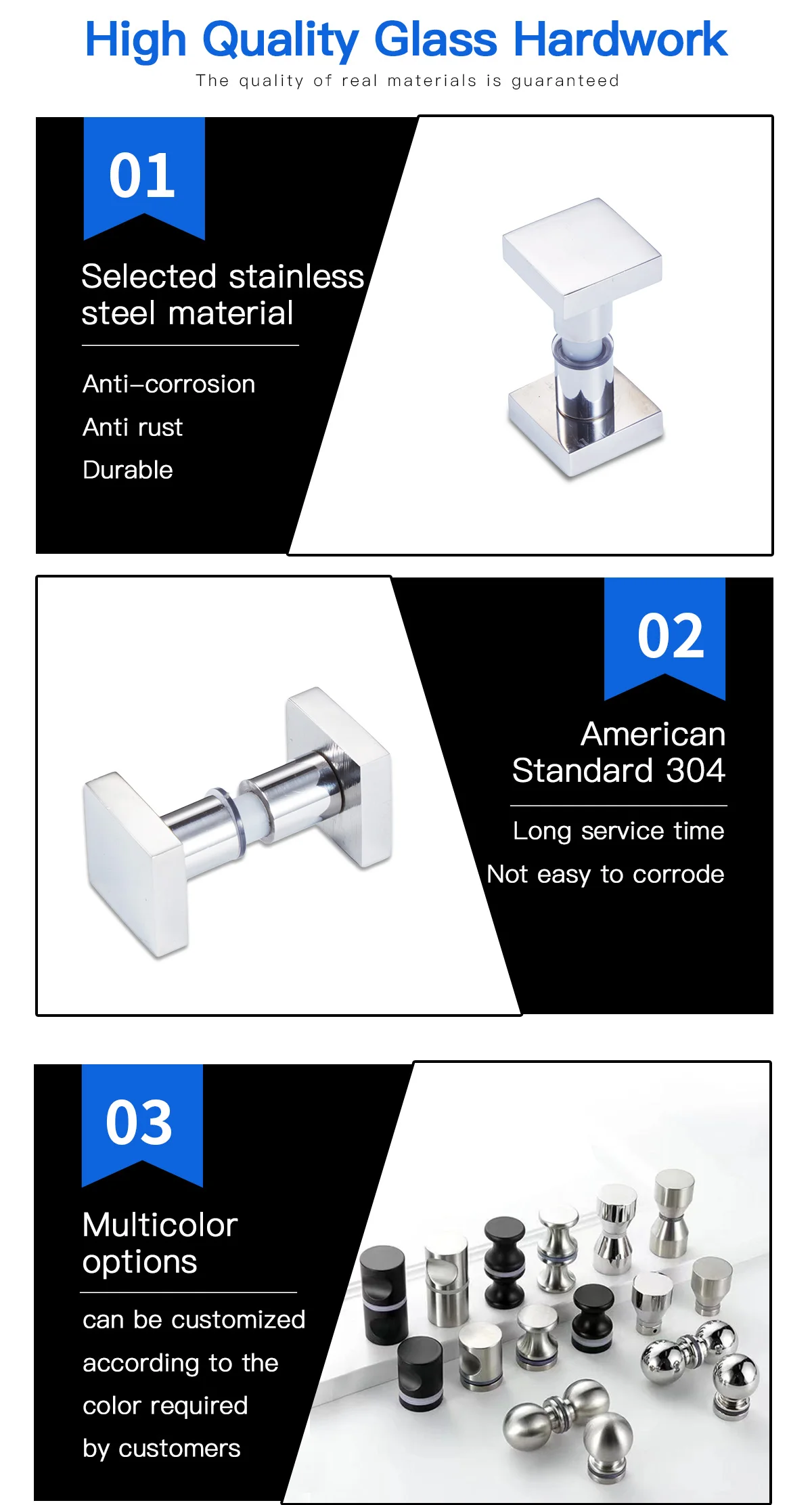 High Quality Glass Hardwork

The quality of real materials is guaranteed

01

Selected stainless steel material

Anti–corrosion

Anti rust

Durable

02

American Standard 304

Long service time

Not easy to corrode

03

Multicolor options

can be customized according to the color required by customers