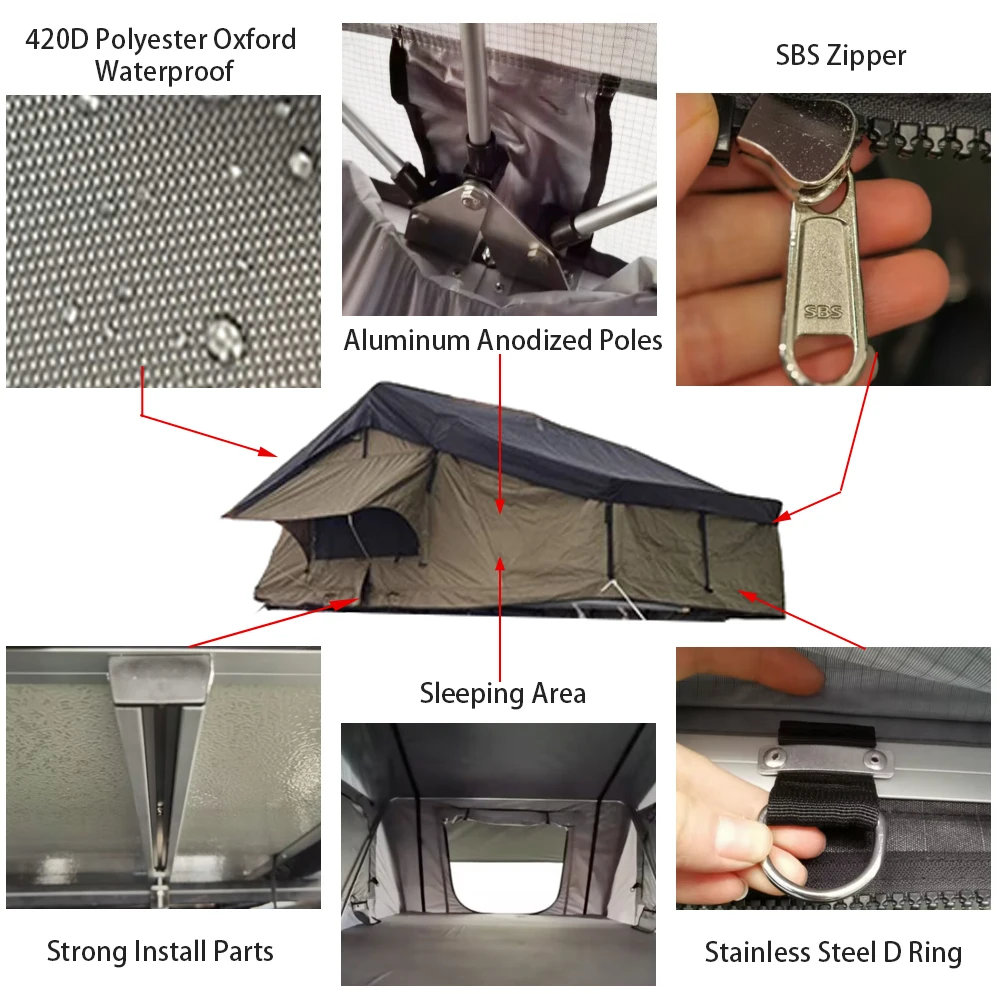 420D Polyester Oxford Waterproof

SBS Zipper

SBS

Aluminum Anodized Poles

Sleeping Area

Strong Install Parts

Stainless Steel D Ring