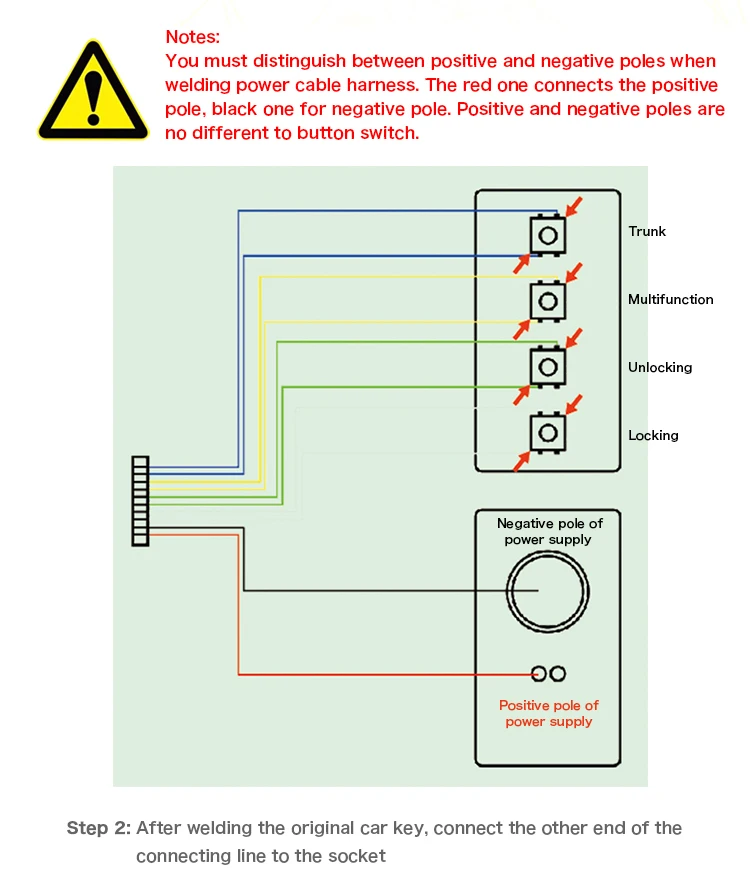 Notes:
You must distinguish between positive and negative poles when welding power cable harness. The red one connects the positive pole, black one for negative pole. Positive and negative poles are no different to button switch.

Trunk

Multifunction

Unlocking

Locking

Negative pole of power supply

Positive pole of power supply

Step 2: After welding the original car key, connect the other end of the connecting line to the socket