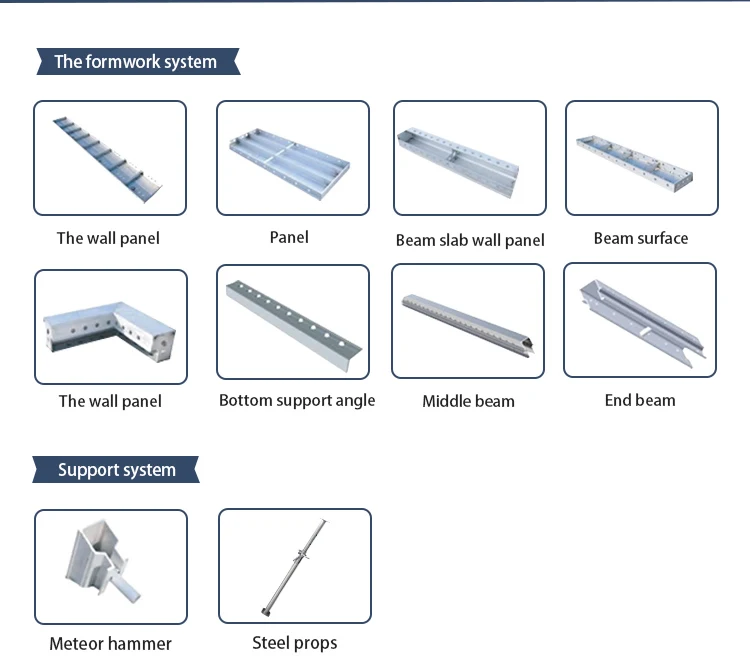 The formwork system

The wall panel

Panel

Beam slab wall panel

Beam surface

The wall panel

Bottom support angle

Middle beam

End beam

Support system

Meteor hammer

Steel props