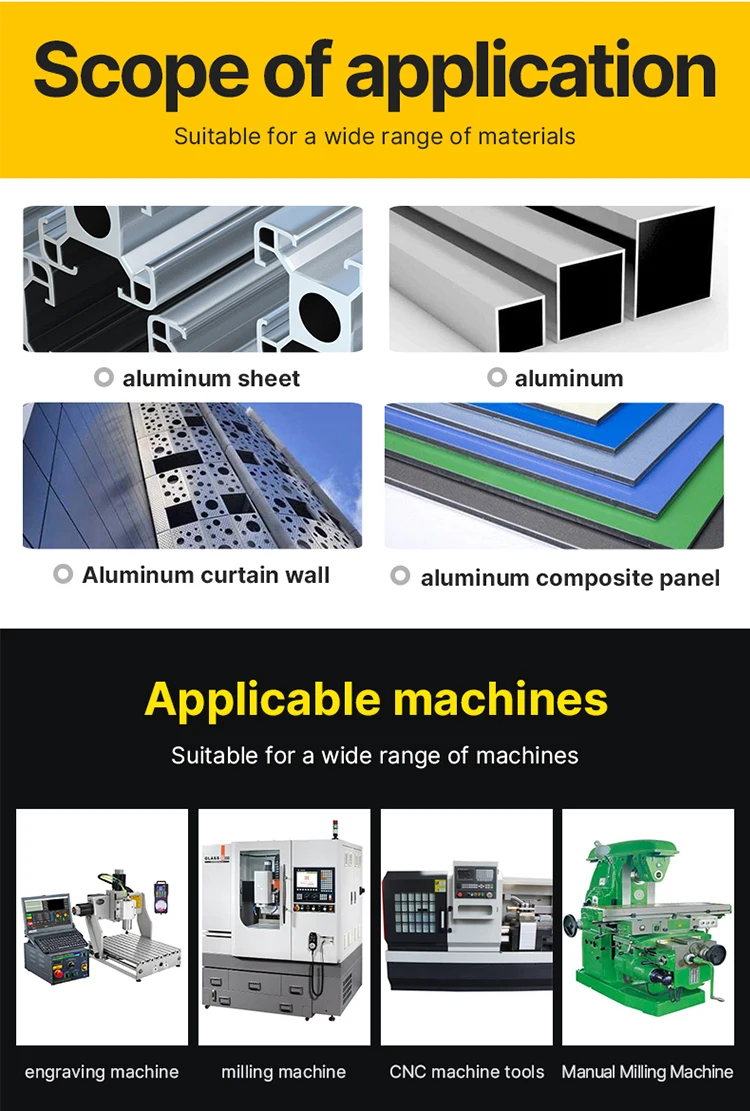 Scope of application

Suitable for a wide range of materials

aluminum sheet

aluminum

Aluminum curtain wall

aluminum composite panel

Applicable machines

Suitable for a wide range of machines

engraving machine

milling machine

CNC machine tools

Manual Milling Machine