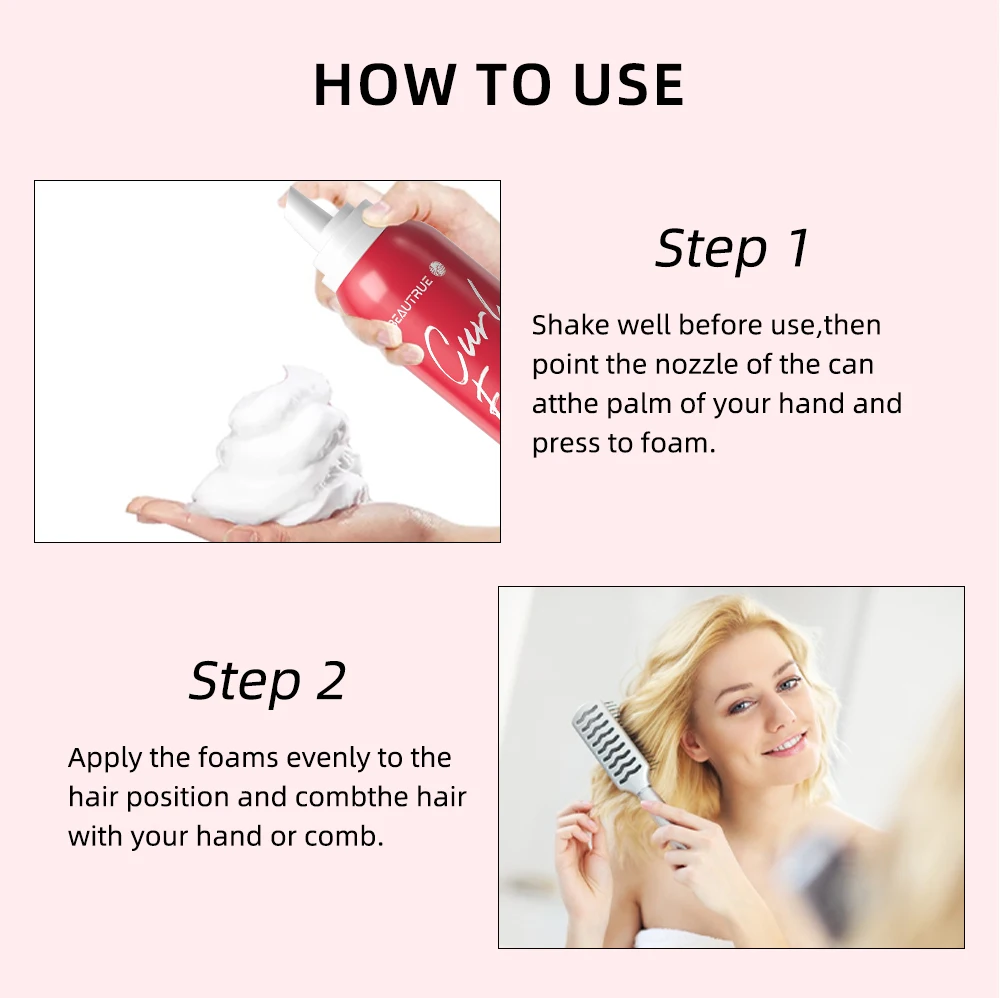 HOW TO USE

BEAUTRUE

Curl

Step 1

Shake well before use,then point the nozzle of the can atthe palm of your hand and press to foam.

Step 2

Apply the foams evenly to the hair position and combthe hair with your hand or comb.