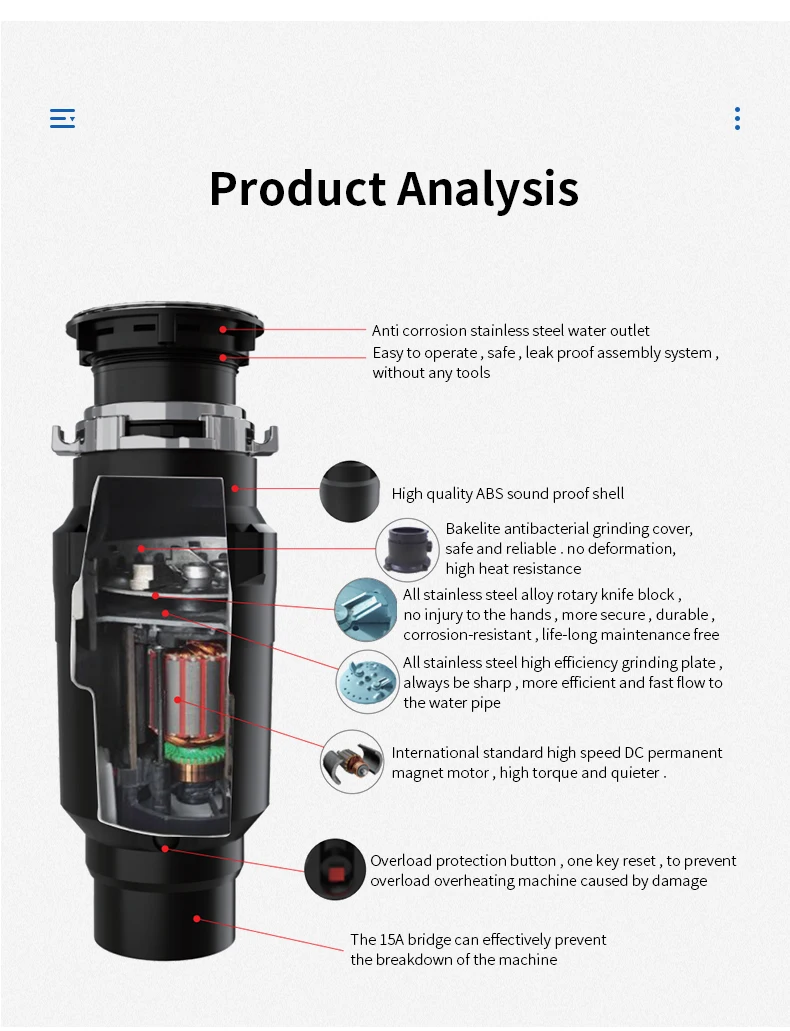 Product Analysis

Anti corrosion stainless steel water outlet

Easy to operate , safe , leak proof assembly system , without any tools

High quality ABS sound proof shell

Bakelite antibacterial grinding cover, safe and reliable . no deformation, high heat resistance

All stainless steel alloy rotary knife block , no injury to the hands , more secure , durable , corrosion-resistant , life-long maintenance free

All stainless steel high efficiency grinding plate , always be sharp , more efficient and fast flow to the water pipe

International standard high speed DC permanent magnet motor , high torque and quieter .

Overload protection button , one key reset , to prevent overload overheating machine caused by damage

The 15A bridge can effectively prevent the breakdown of the machine