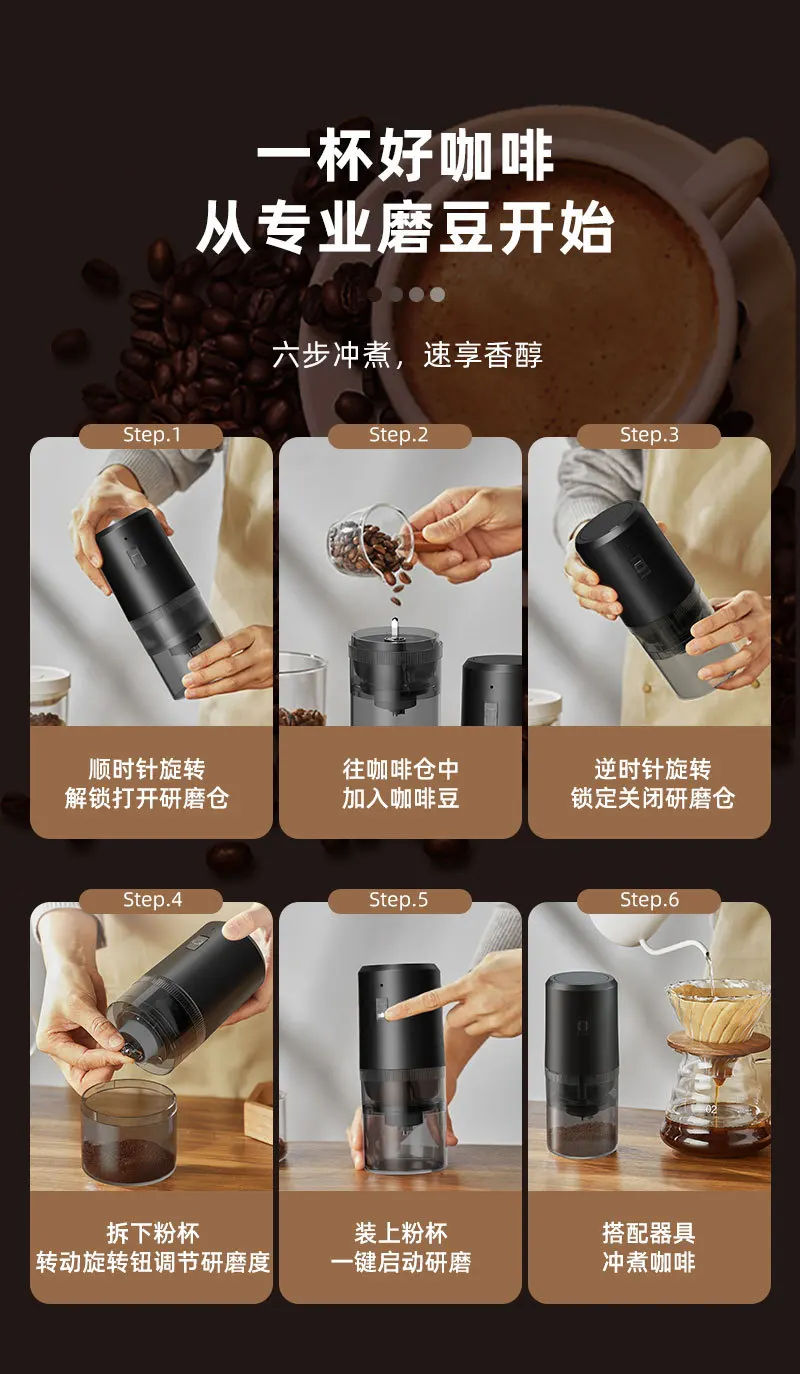 一杯好咖啡
从专业磨豆开始

六步冲煮，速享香醇

Step.1
顺时针旋转
解锁打开研磨仓

Step.2
往咖啡仓中
加入咖啡豆

Step.3
逆时针旋转
锁定关闭研磨仓

Step.4
拆下粉杯
转动旋转钮调节研磨度

Step.5
装上粉杯
一键启动研磨

Step.6
搭配器具
冲煮咖啡