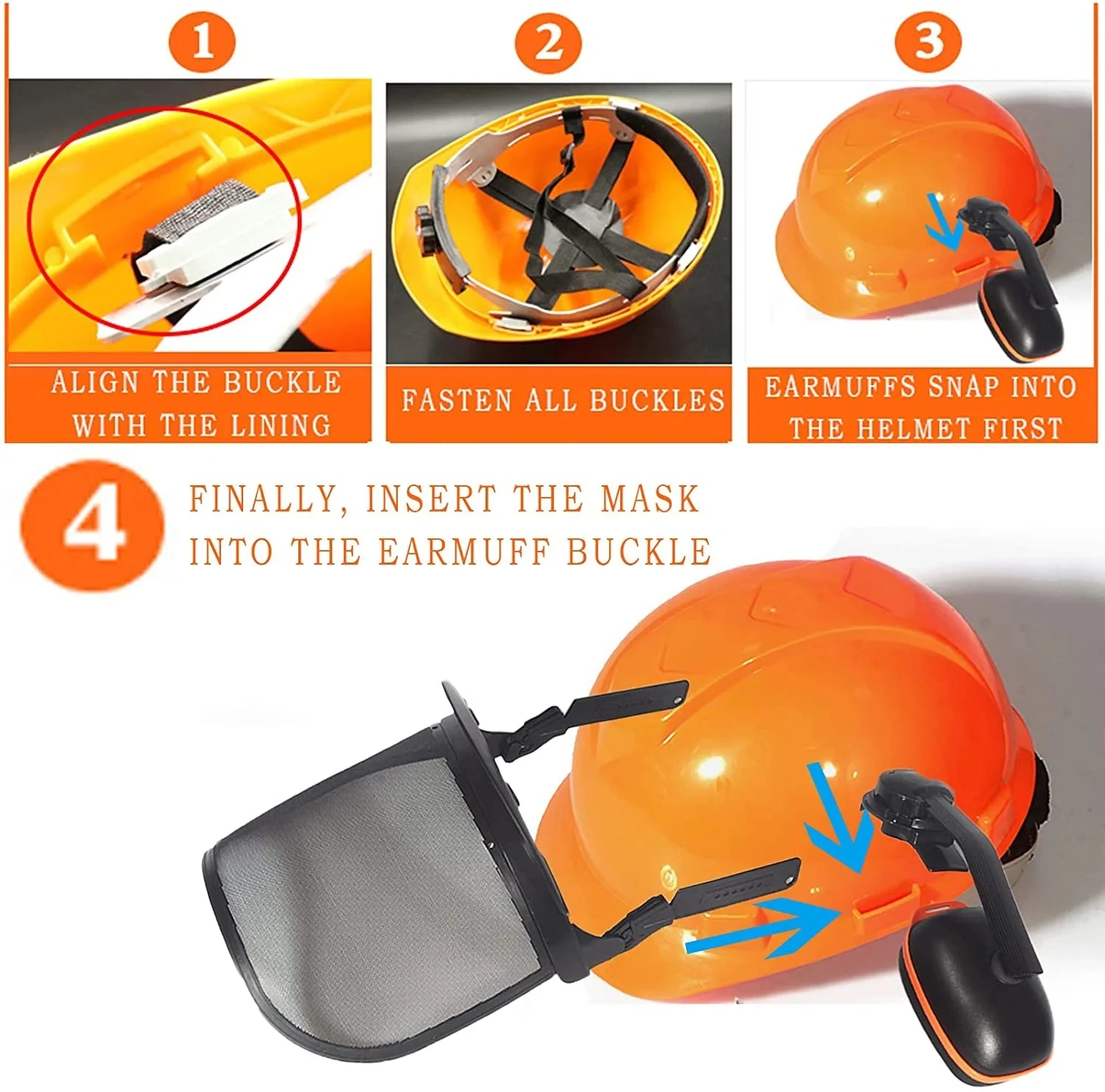 1

ALIGN THE BUCKLE WITH THE LINING

2

FASTEN ALL BUCKLES

3

EARMUFFS SNAP INTO THE HELMET FIRST

4

FINALLY, INSERT THE MASK INTO THE EARMUFF BUCKLE