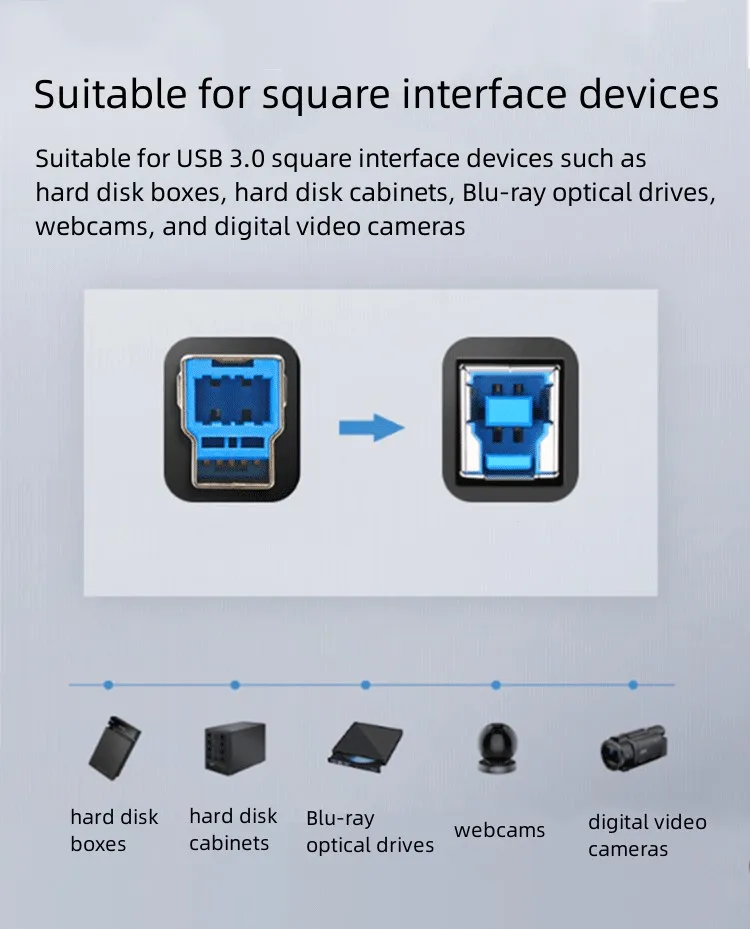 Suitable for square interface devices

Suitable for USB 3.0 square interface devices such as hard disk boxes, hard disk cabinets, Blu-ray optical drives, webcams, and digital video cameras

hard disk boxes

hard disk cabinets

Blu-ray optical drives

webcams

digital video cameras