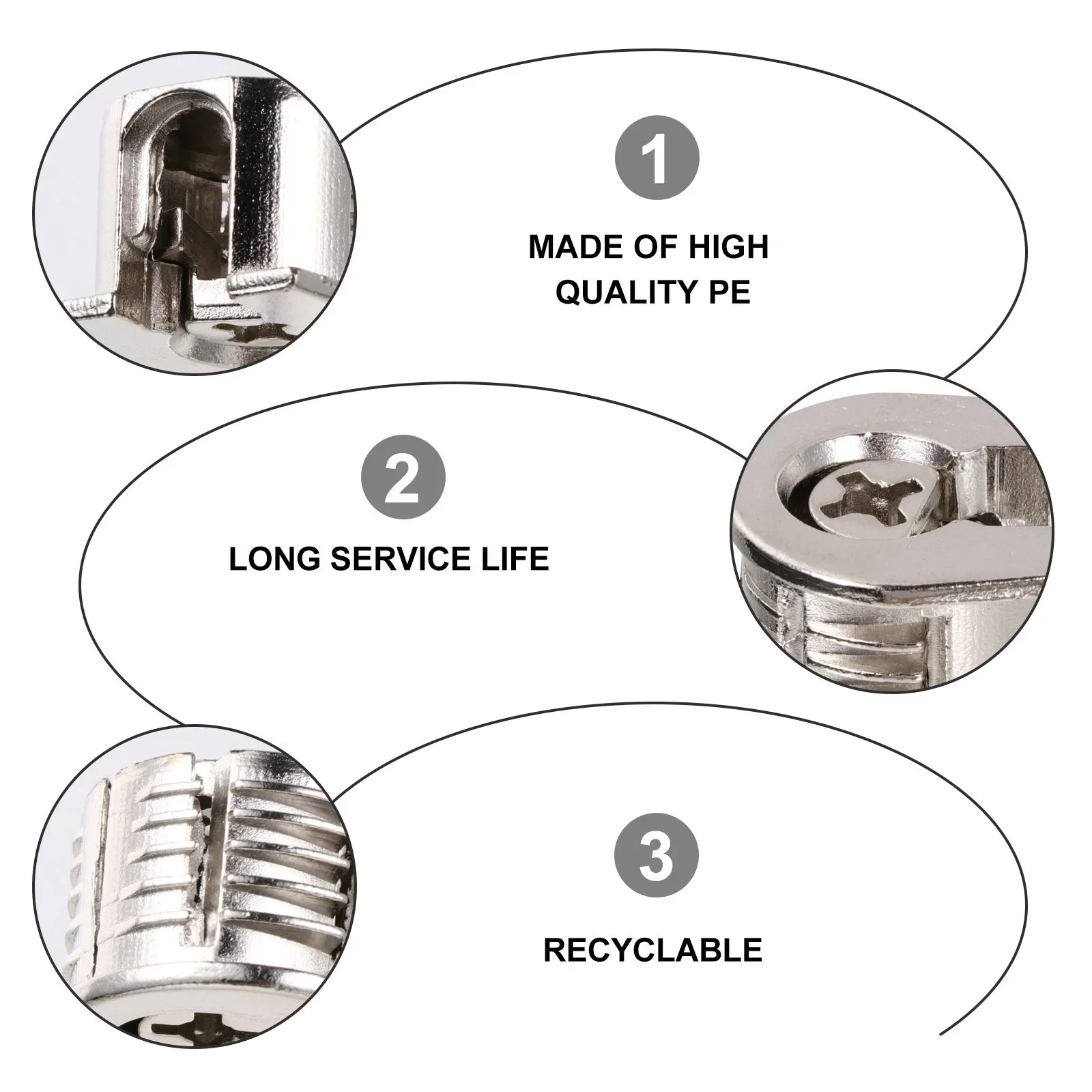 1

MADE OF HIGH QUALITY PE

2

LONG SERVICE LIFE

3

RECYCLABLE