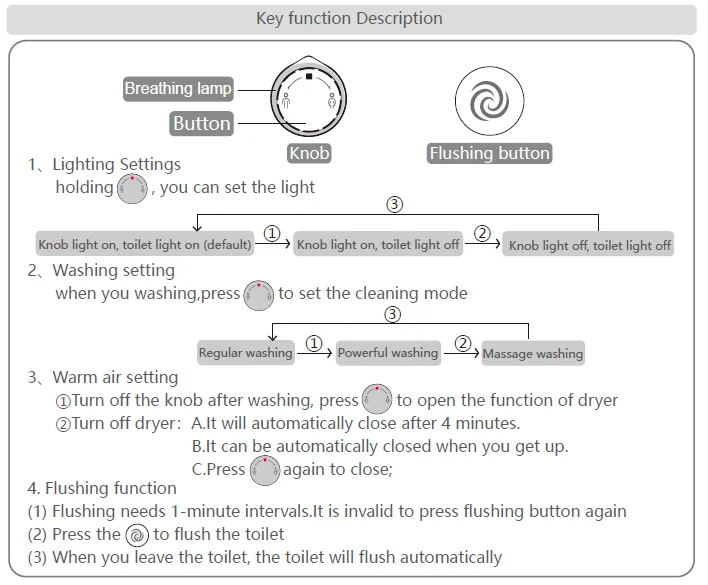 Key function Description

Breathing lamp
Button
Knob
Flushing button

1、Lighting Settings
holding , you can set the light

③
Knob light on, toilet light on (default) ① Knob light on, toilet light off ② Knob light off, toilet light off

2、Washing setting
when you washing,press to set the cleaning mode

③
Regular washing ① Powerful washing ② Massage washing

3、Warm air setting
①Turn off the knob after washing, press to open the function of dryer
②Turn off dryer: A.It will automatically close after 4 minutes.
B.It can be automatically closed when you get up.
C.Press again to close;

4. Flushing function
(1) Flushing needs 1-minute intervals.It is invalid to press flushing button again
(2) Press the to flush the toilet
(3) When you leave the toilet, the toilet will flush automatically