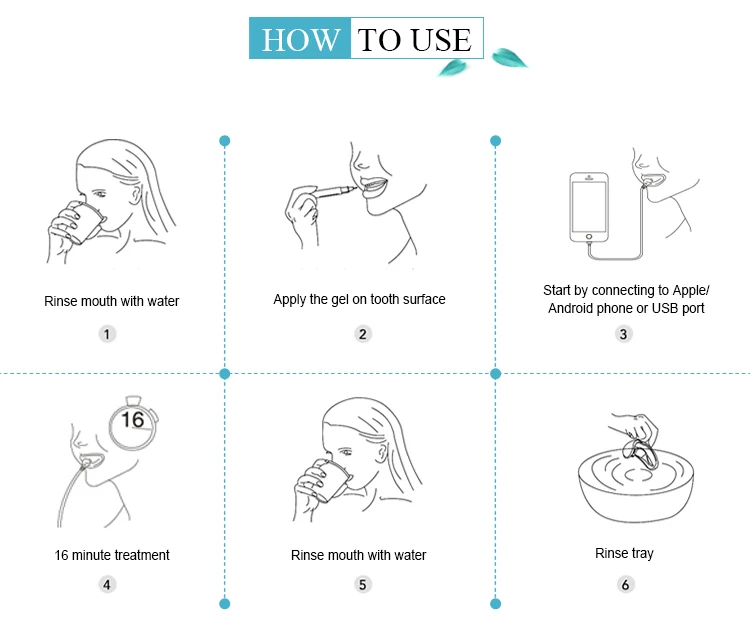 HOW TO USE

Rinse mouth with water

1

Apply the gel on tooth surface

2

Start by connecting to Apple/ Android phone or USB port

3

16

16 minute treatment

4

Rinse mouth with water

5

Rinse tray

6