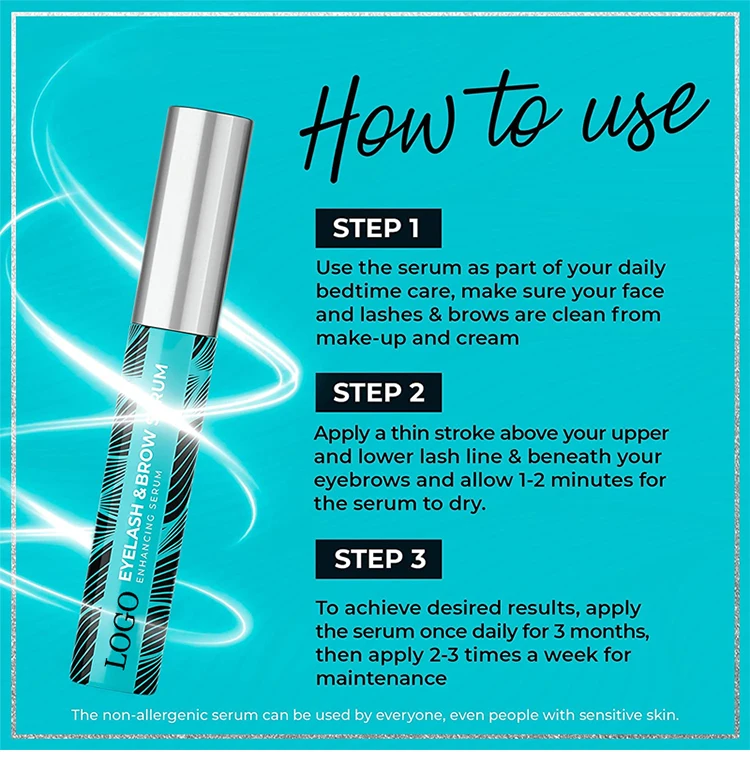 How to use

STEP 1

Use the serum as part of your daily bedtime care, make sure your face and lashes & brows are clean from make-up and cream

STEP 2

Apply a thin stroke above your upper and lower lash line & beneath your eyebrows and allow 1-2 minutes for the serum to dry.

STEP 3

To achieve desired results, apply the serum once daily for 3 months, then apply 2-3 times a week for maintenance

LOGO
EYELASH & BROW SERUM
ENHANCING SERUM

The non-allergenic serum can be used by everyone, even people with sensitive skin.