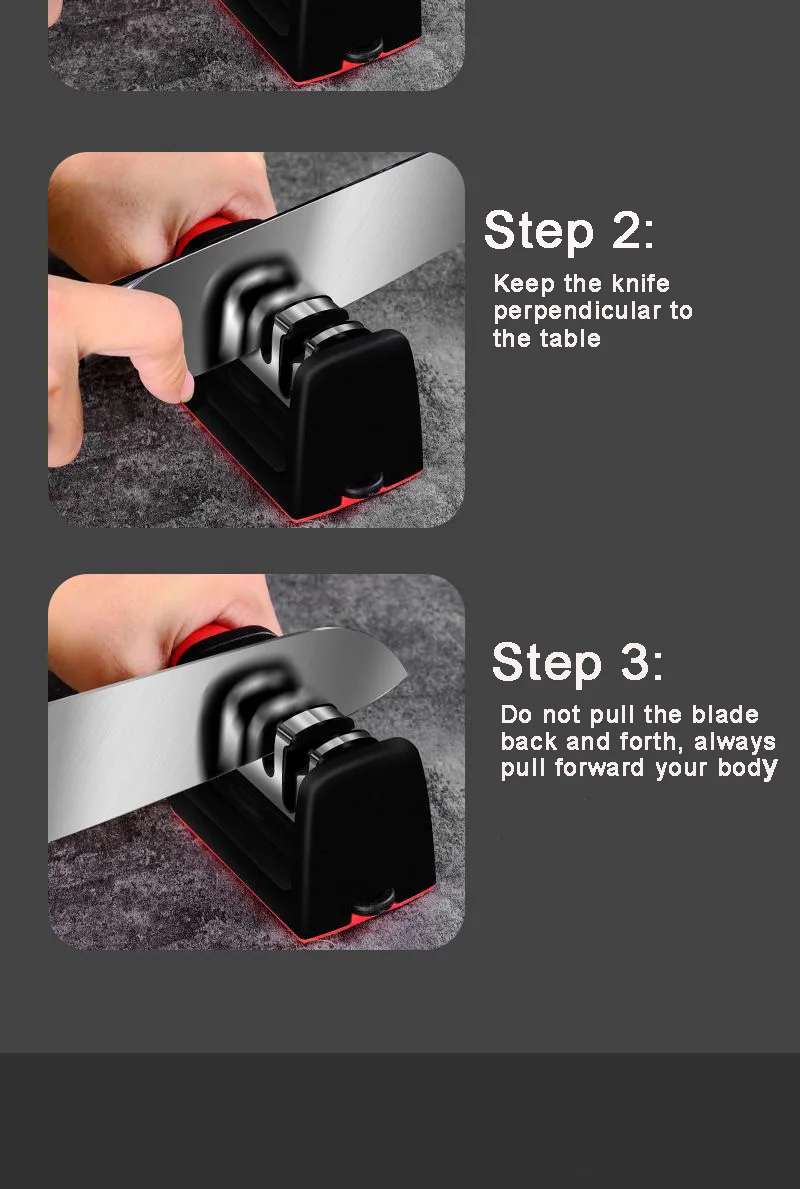 Step 2:

Keep the knife perpendicular to the table

Step 3:

Do not pull the blade back and forth, always pull forward your body