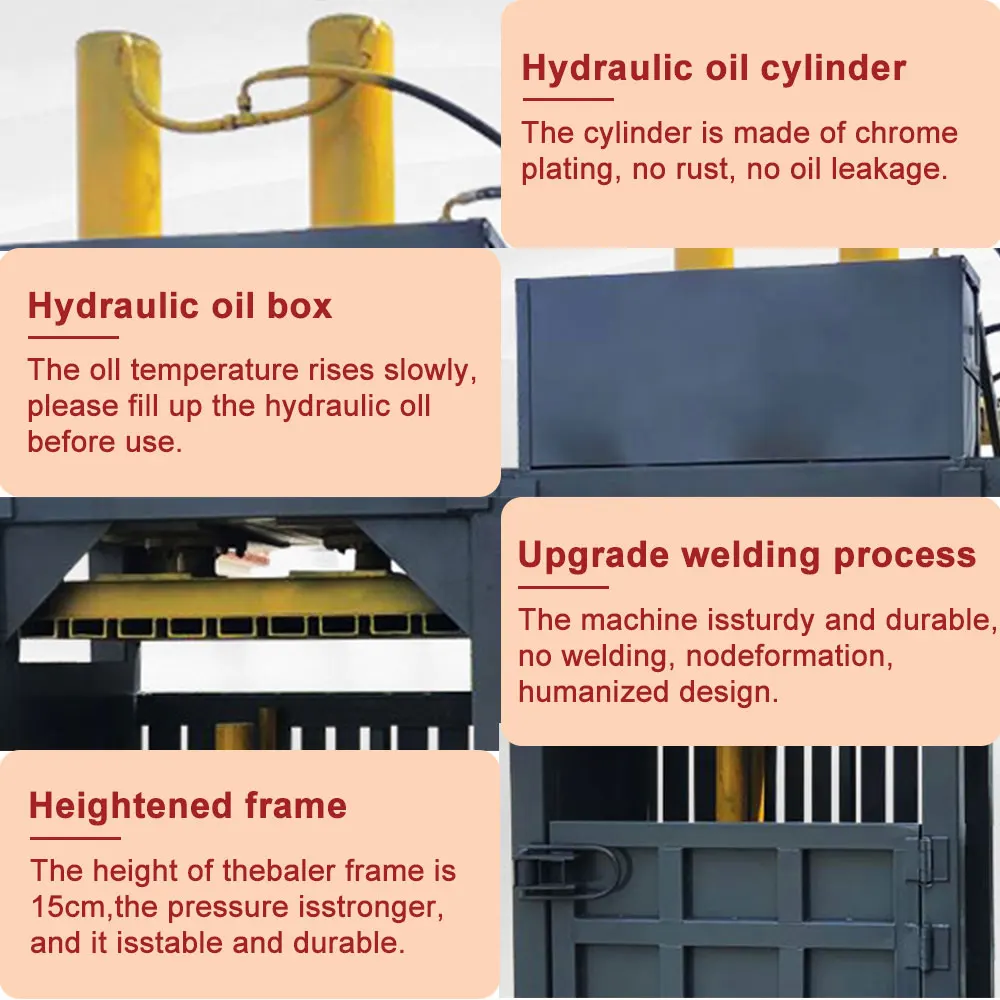 Hydraulic oil cylinder

The cylinder is made of chrome plating, no rust, no oil leakage.

Hydraulic oil box

The oll temperature rises slowly, please fill up the hydraulic oll before use.

Upgrade welding process

The machine issturdy and durable, no welding, nodeformation, humanized design.

Heightened frame

The height of thebaler frame is 15cm,the pressure isstronger, and it isstable and durable.