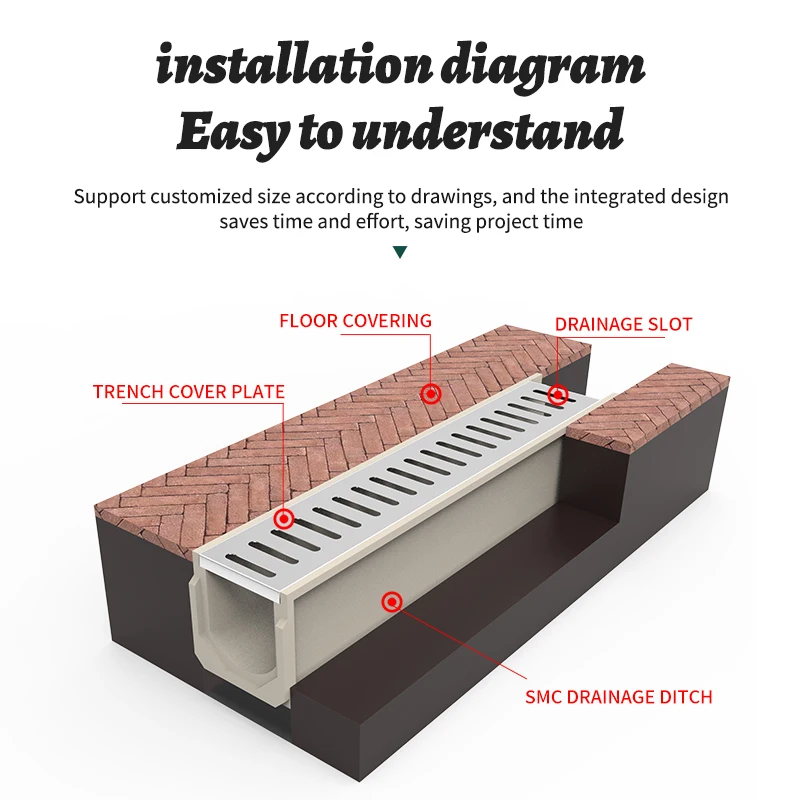 installation diagram
Easy to understand

Support customized size according to drawings, and the integrated design saves time and effort, saving project time

FLOOR COVERING

DRAINAGE SLOT

TRENCH COVER PLATE

SMC DRAINAGE DITCH