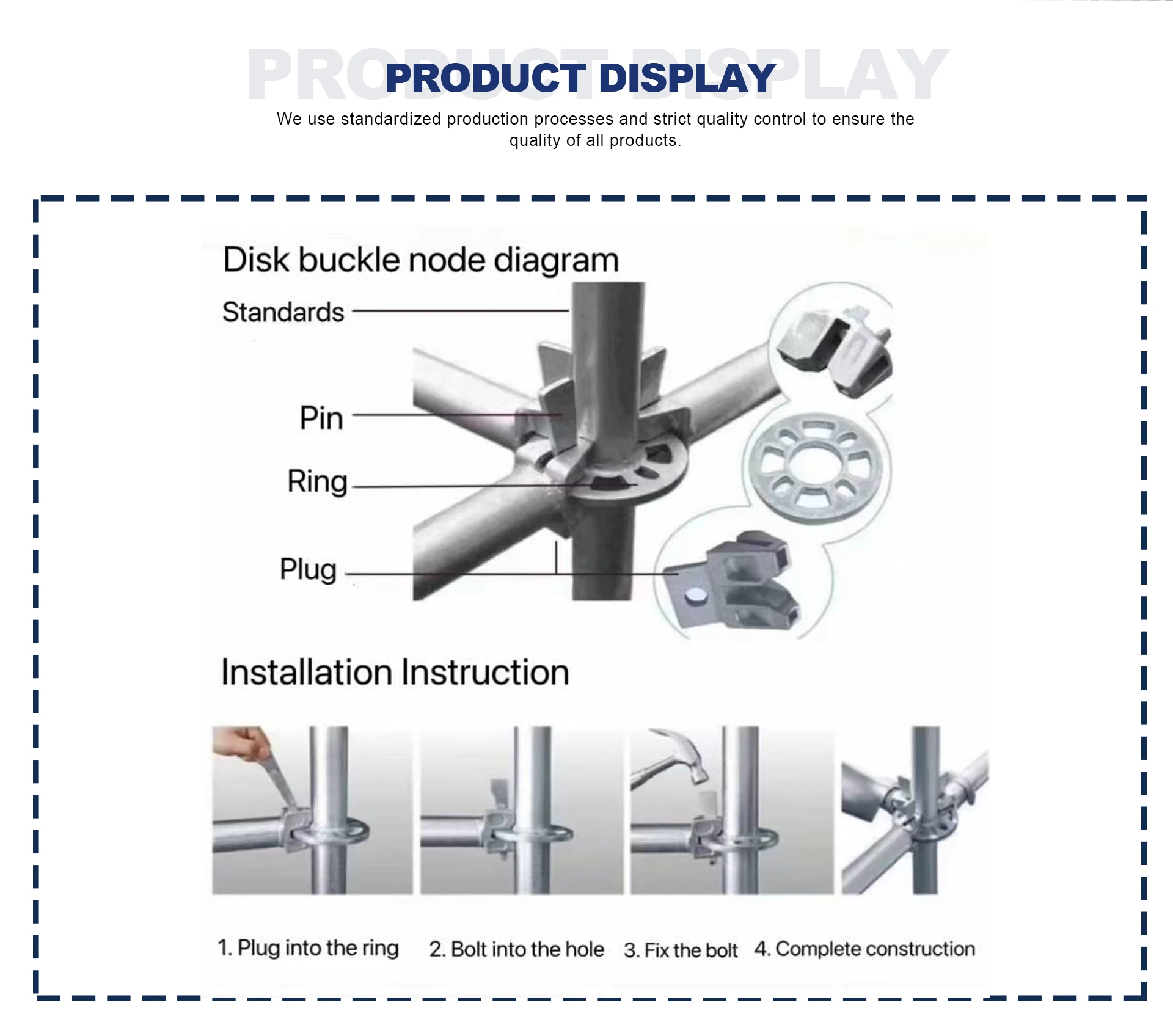 PRODUCT DISPLAY
PRODUCT DISPLAY

We use standardized production processes and strict quality control to ensure the quality of all products.

Disk buckle node diagram

Standards

Pin

Ring

Plug

Installation Instruction

1. Plug into the ring 2. Bolt into the hole 3. Fix the bolt 4. Complete construction