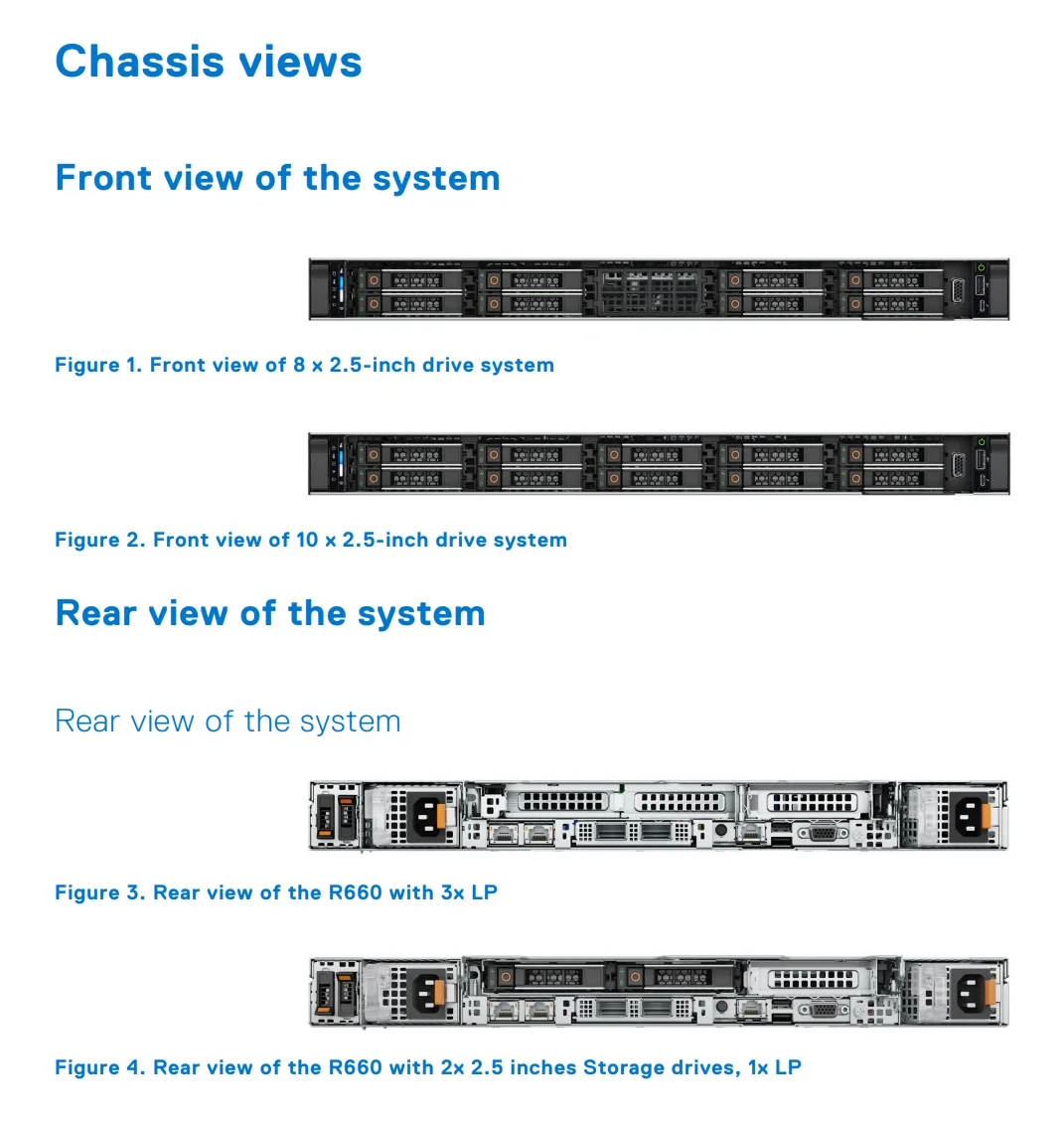 Chassis views

Front view of the system

Figure 1. Front view of 8 x 2.5-inch drive system

Figure 2. Front view of 10 x 2.5-inch drive system

Rear view of the system

Rear view of the system

Figure 3. Rear view of the R660 with 3x LP

Figure 4. Rear view of the R660 with 2x 2.5 inches Storage drives, 1x LP