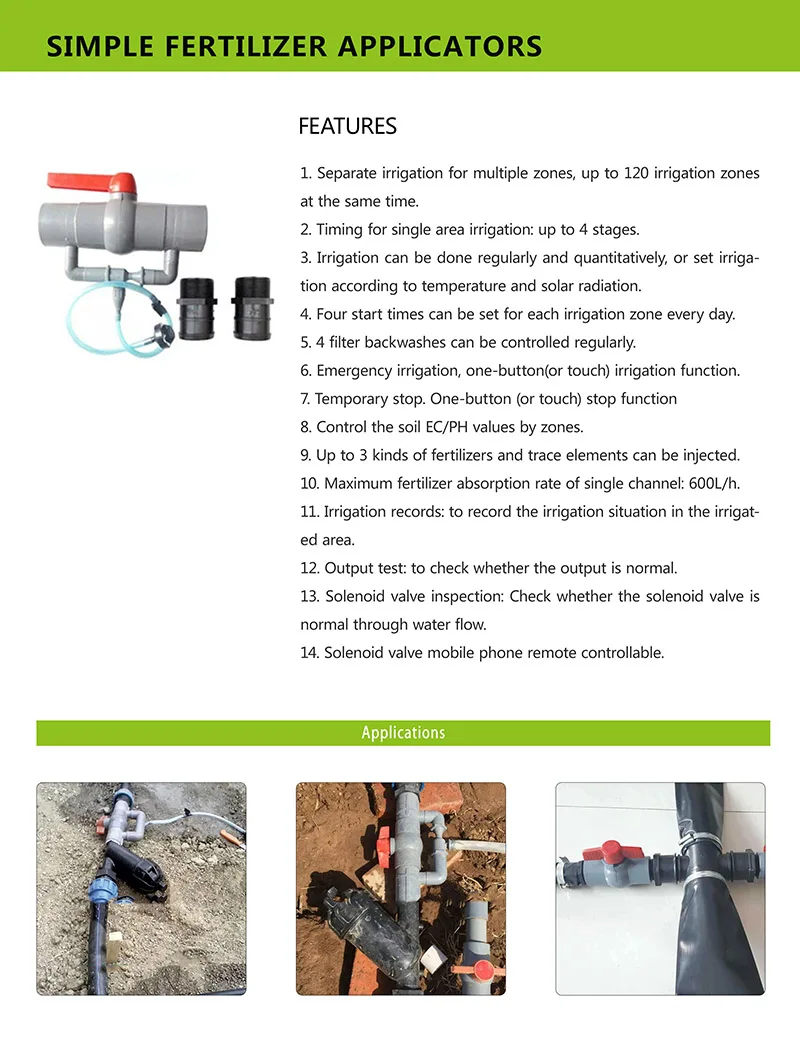 SIMPLE FERTILIZER APPLICATORS

FEATURES

1. Separate irrigation for multiple zones, up to 120 irrigation zones at the same time.
2. Timing for single area irrigation: up to 4 stages.
3. Irrigation can be done regularly and quantitatively, or set irrigation according to temperature and solar radiation.
4. Four start times can be set for each irrigation zone every day.
5. 4 filter backwashes can be controlled regularly.
6. Emergency irrigation, one-button(or touch) irrigation function.
7. Temporary stop. One-button (or touch) stop function
8. Control the soil EC/PH values by zones.
9. Up to 3 kinds of fertilizers and trace elements can be injected.
10. Maximum fertilizer absorption rate of single channel: 600L/h.
11. Irrigation records: to record the irrigation situation in the irrigated area.
12. Output test: to check whether the output is normal.
13. Solenoid valve inspection: Check whether the solenoid valve is normal through water flow.
14. Solenoid valve mobile phone remote controllable.

Applications