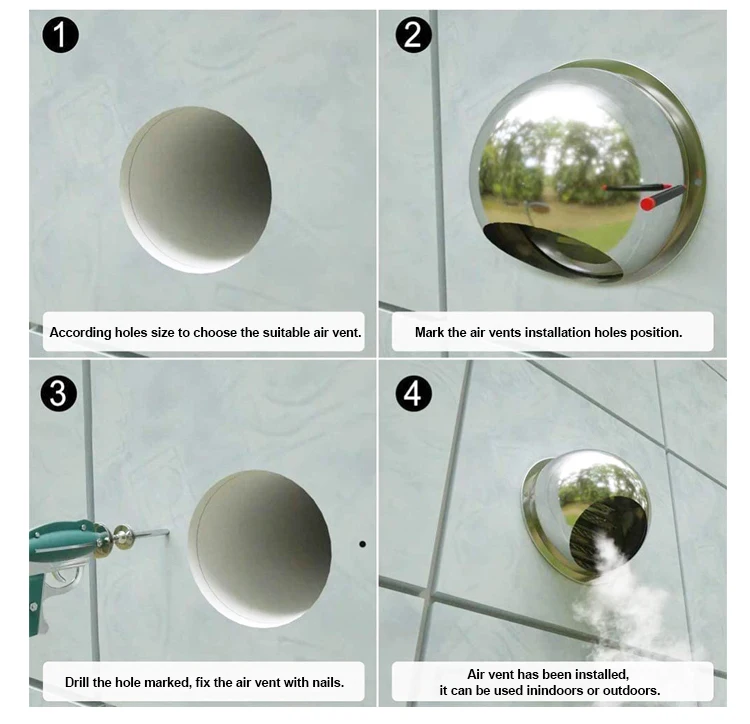 1

According holes size to choose the suitable air vent.

2

Mark the air vents installation holes position.

3

Drill the hole marked, fix the air vent with nails.

4

Air vent has been installed,
it can be used inindoors or outdoors.