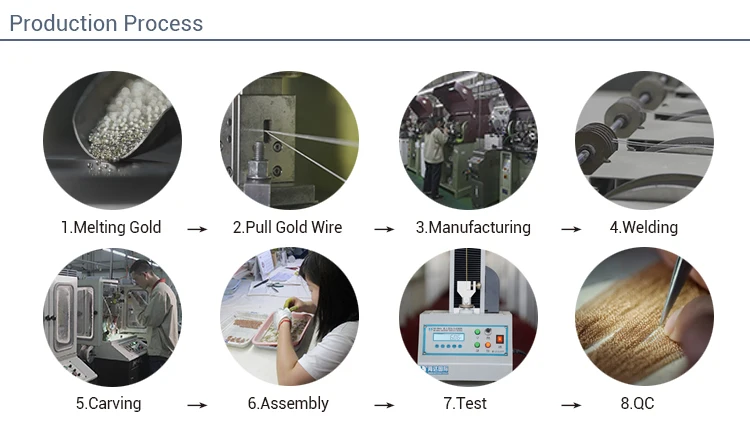 Production Process

1.Melting Gold → 2.Pull Gold Wire → 3.Manufacturing → 4.Welding

5.Carving → 6.Assembly → 7.Test → 8.QC