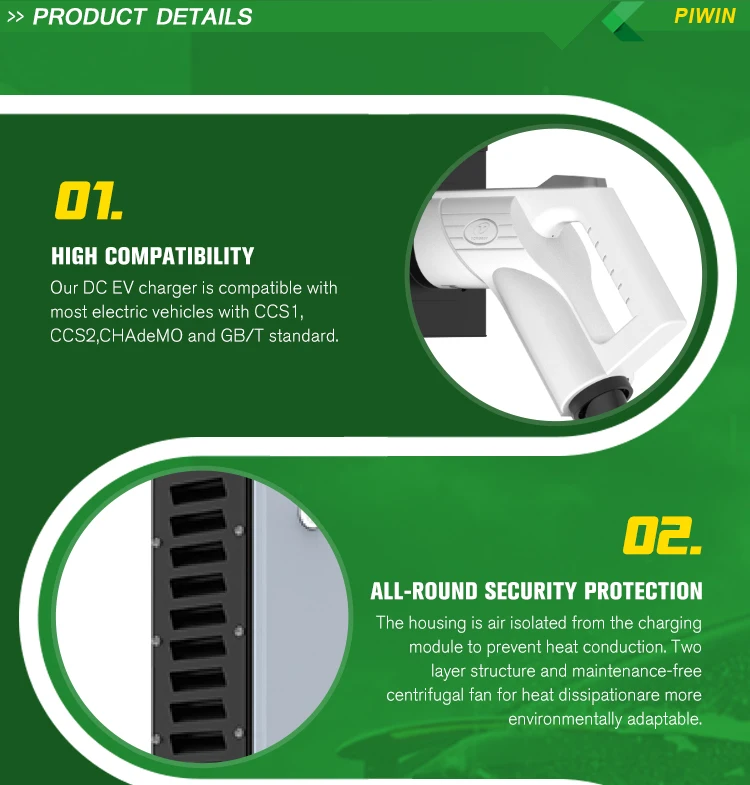 >> PRODUCT DETAILS

PIWIN

01.

HIGH COMPATIBILITY

Our DC EV charger is compatible with most electric vehicles with CCS1, CCS2,CHAdeMO and GB/T standard.

02.

ALL-ROUND SECURITY PROTECTION

The housing is air isolated from the charging module to prevent heat conduction. Two layer structure and maintenance-free centrifugal fan for heat dissipationare more environmentally adaptable.