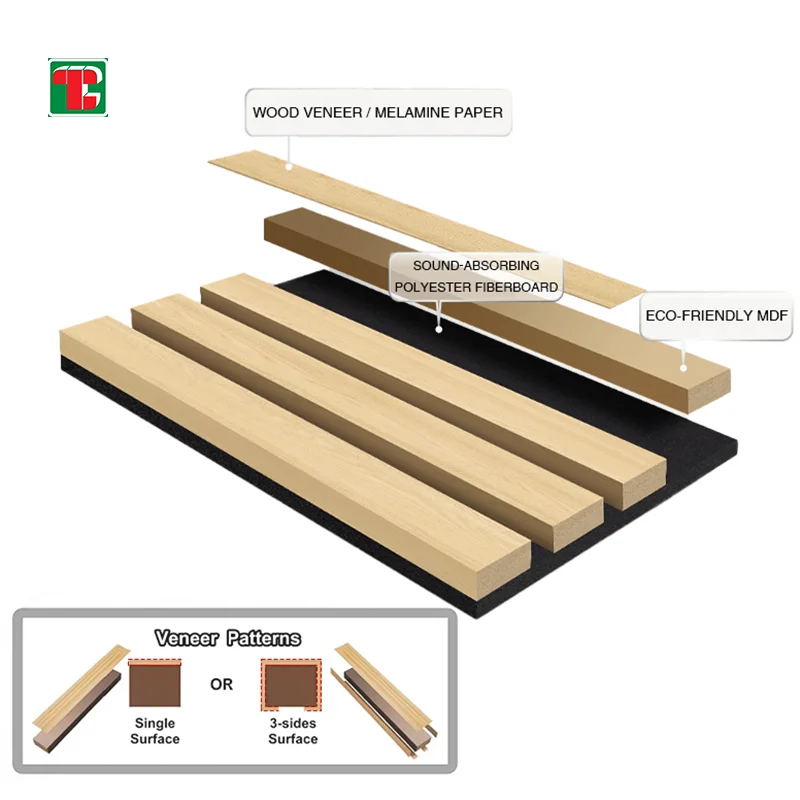 WOOD VENEER / MELAMINE PAPER

SOUND-ABSORBING POLYESTER FIBERBOARD

ECO-FRIENDLY MDF

Veneer Patterns

Single Surface

OR

3-sides Surface