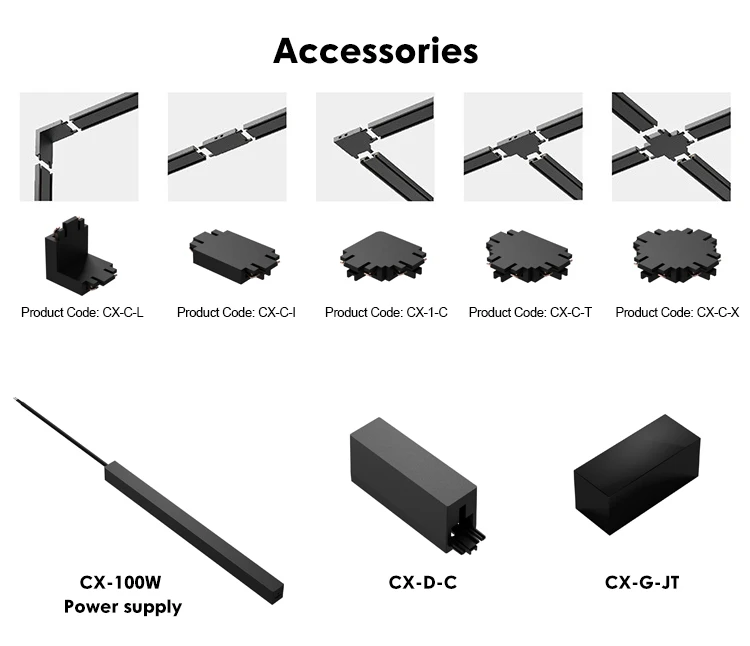 Accessories

Product Code: CX-C-L

Product Code: CX-C-I

Product Code: CX-1-C

Product Code: CX-C-T

Product Code: CX-C-X

CX-100W
Power supply

CX-D-C

CX-G-JT