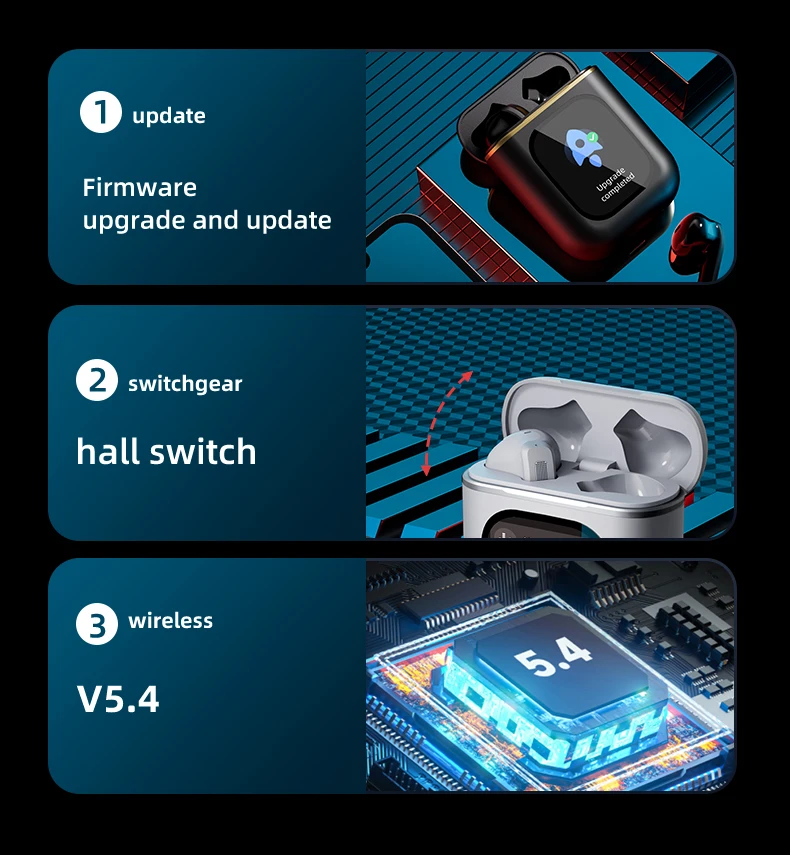 1 update

Firmware upgrade and update

Upgrade completed

2 switchgear

hall switch

3 wireless

V5.4

5.4